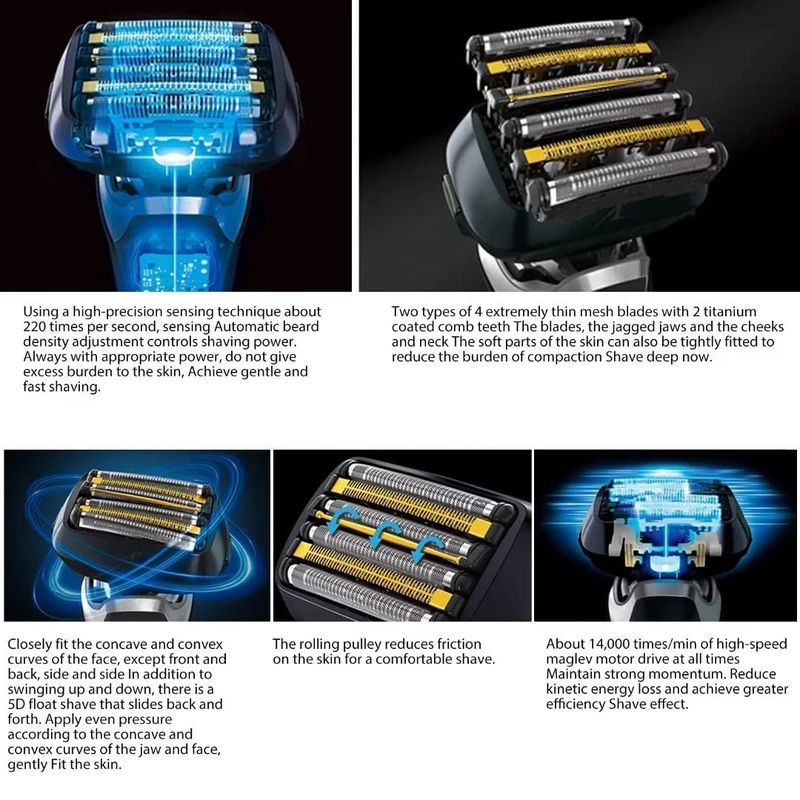 Using a high-precision sensing technique about 220 times per second, sensing Automatic beard density adjustment controls shaving power. Always with appropriate power, do not give excess burden to the skin, Achieve gentle and fast shaving.

Two types of 4 extremely thin mesh blades with 2 titanium coated comb teeth The blades, the jagged jaws and the cheeks and neck The soft parts of the skin can also be tightly fitted to reduce the burden of compaction Shave deep now.

Closely fit the concave and convex curves of the face, except front and back, side and side In addition to swinging up and down, there is a 5D float shave that slides back and forth. Apply even pressure according to the concave and convex curves of the jaw and face, gently Fit the skin.

The rolling pulley reduces friction on the skin for a comfortable shave.

About 14,000 times/min of high-speed maglev motor drive at all times Maintain strong momentum. Reduce kinetic energy loss and achieve greater efficiency Shave effect.