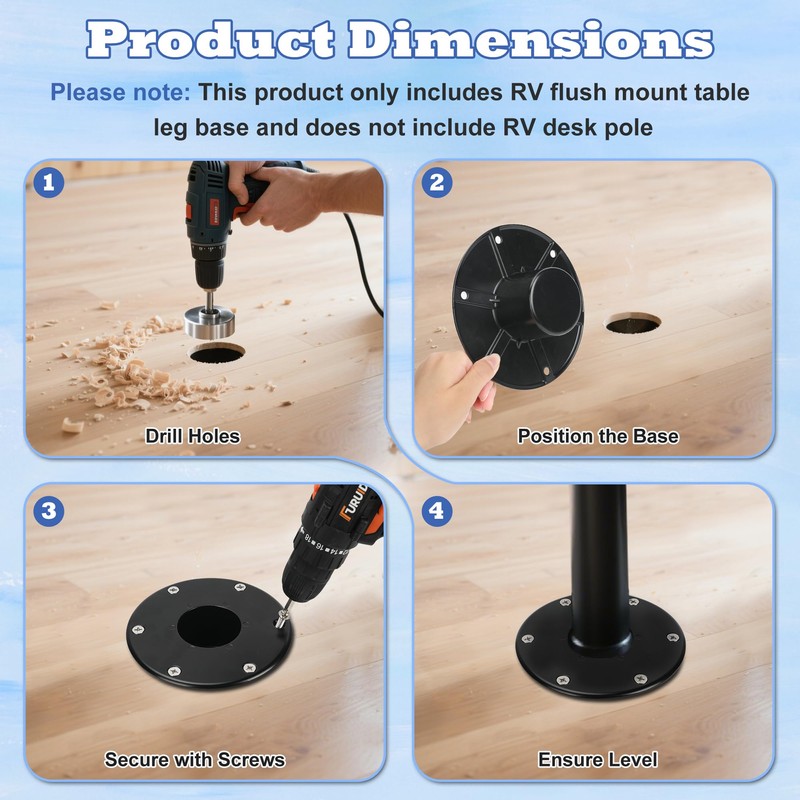 Product Dimensions

Please note: This product only includes RV flush mount table leg base and does not include RV desk pole

1

Drill Holes

2

Position the Base

3

FURUID

Secure with Screws

4

Ensure Level