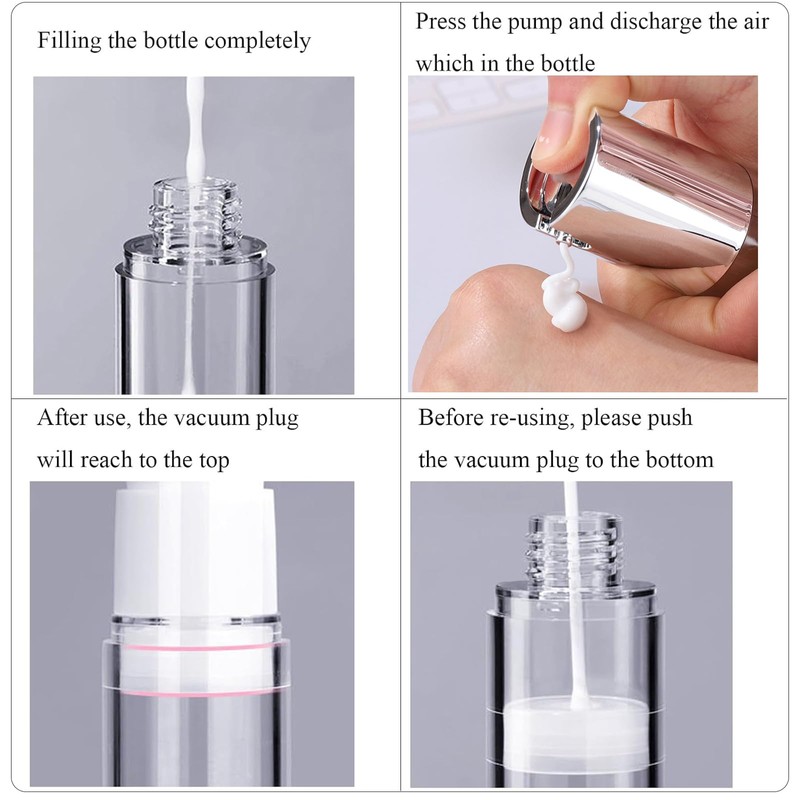 Filling the bottle completely

Press the pump and discharge the air which in the bottle

After use, the vacuum plug will reach to the top

Before re-using, please push the vacuum plug to the bottom