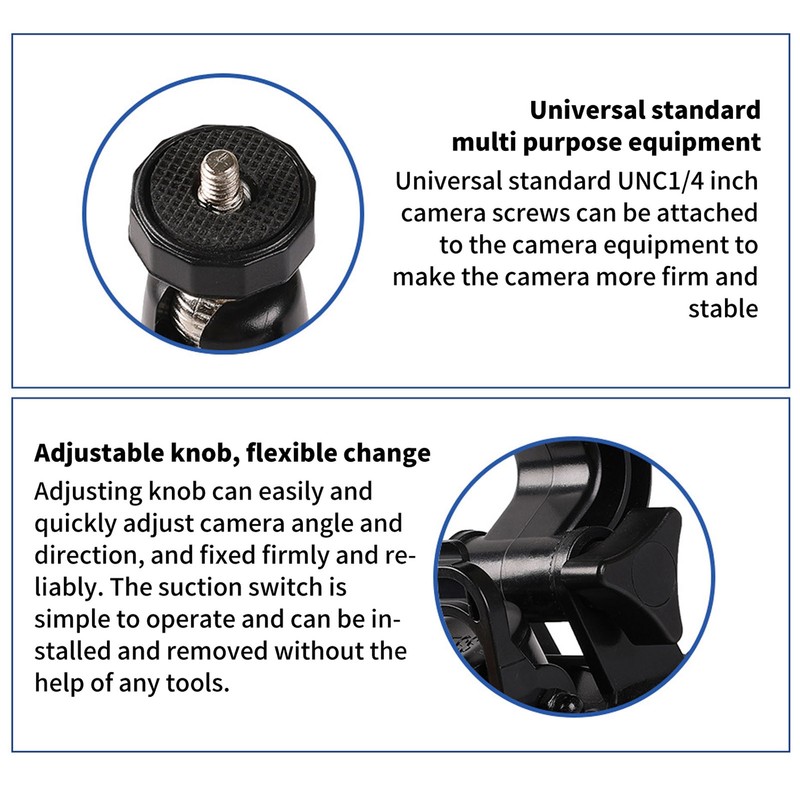 Universal standard multi purpose equipment

Universal standard UNC1/4 inch camera screws can be attached to the camera equipment to make the camera more firm and stable

Adjustable knob, flexible change

Adjusting knob can easily and quickly adjust camera angle and direction, and fixed firmly and reliably. The suction switch is simple to operate and can be installed and removed without the help of any tools.