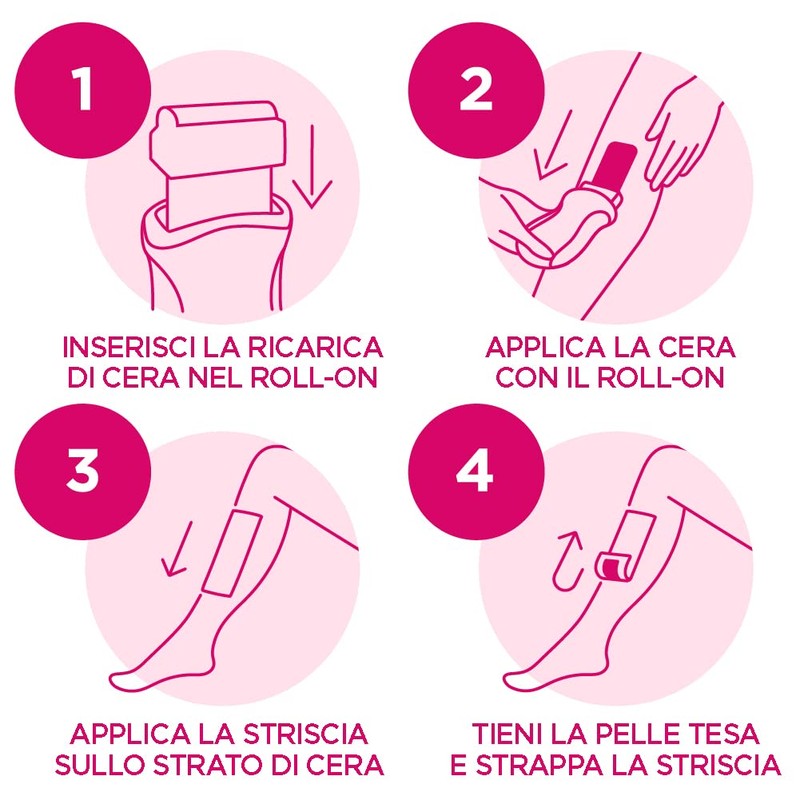 1

INSERISCI LA RICARICA DI CERA NEL ROLL-ON

2

APPLICA LA CERA CON IL ROLL-ON

3

APPLICA LA STRISCIA SULLO STRATO DI CERA

4

TIENI LA PELLE TESA E STRAPPA LA STRISCIA