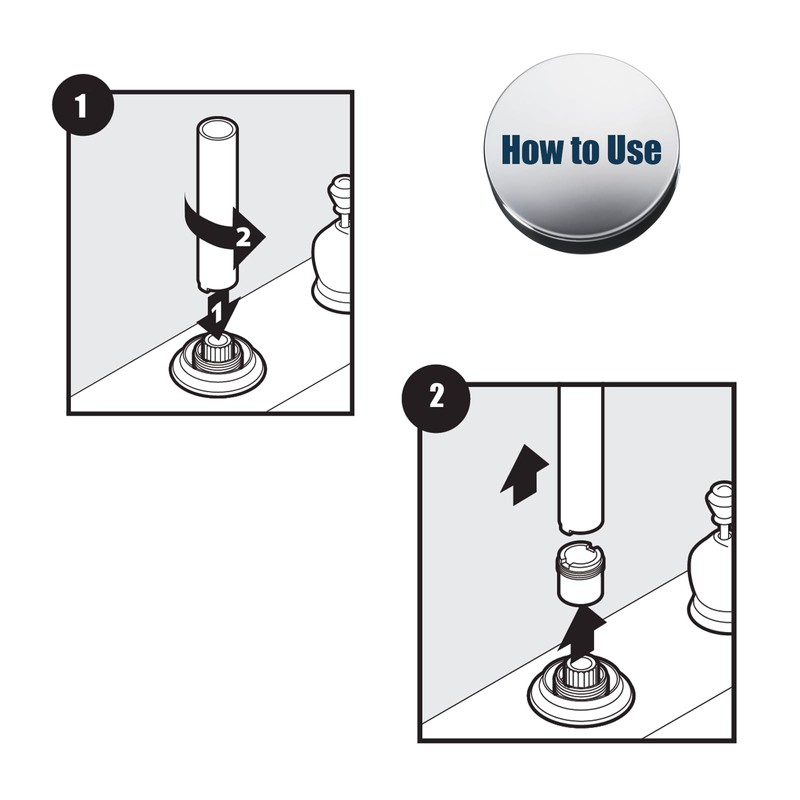 1

2

1

How to Use

2