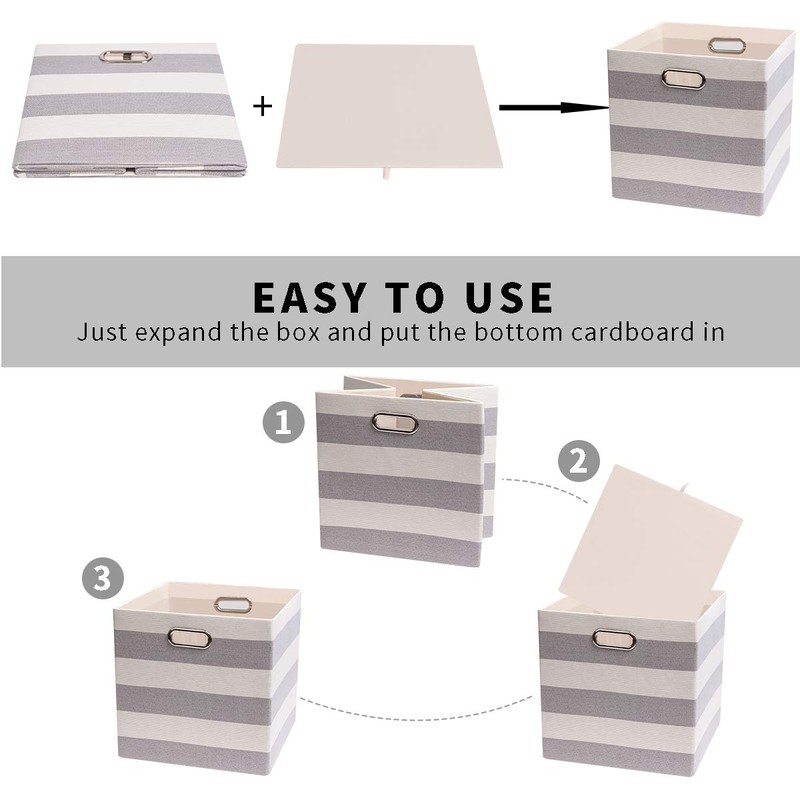 +

EASY TO USE
Just expand the box and put the bottom cardboard in

1

2

3