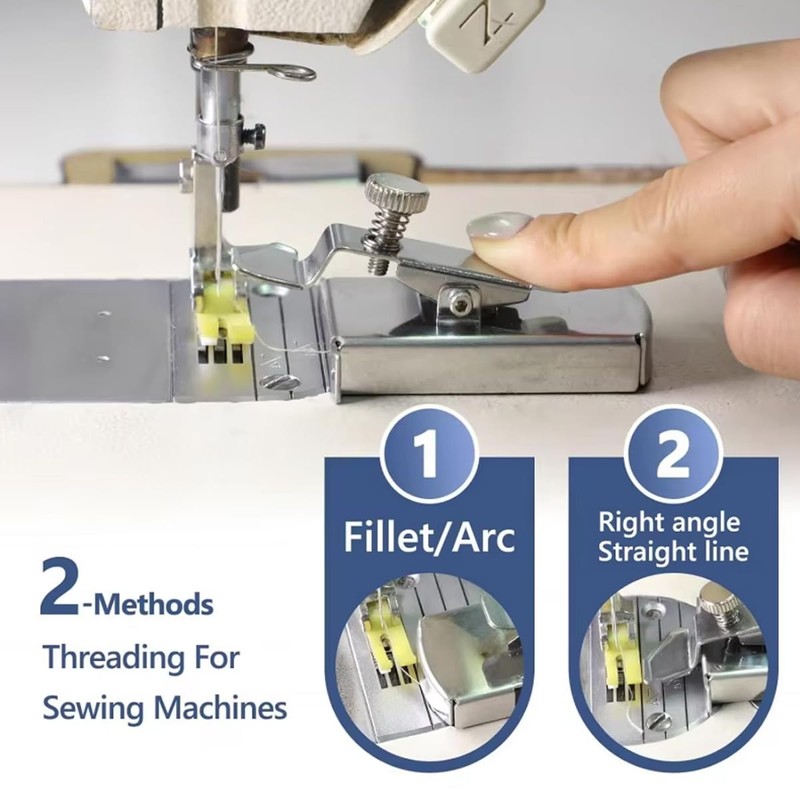 2-Methods
Threading For
Sewing Machines

1
Fillet/Arc

2
Right angle
Straight line