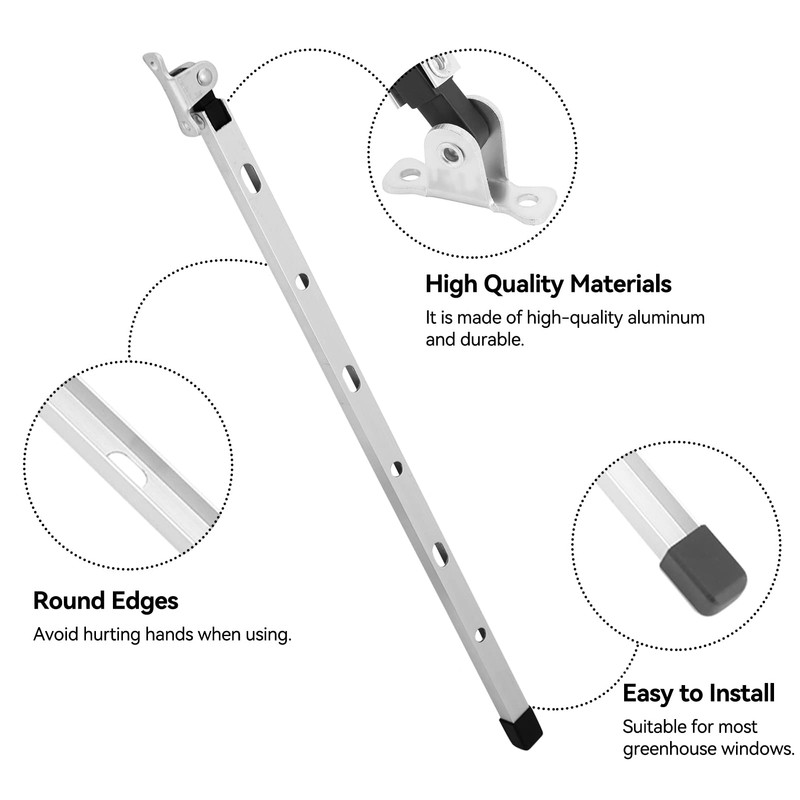 High Quality Materials
It is made of high-quality aluminum and durable.

Round Edges
Avoid hurting hands when using.

Easy to Install
Suitable for most greenhouse windows.