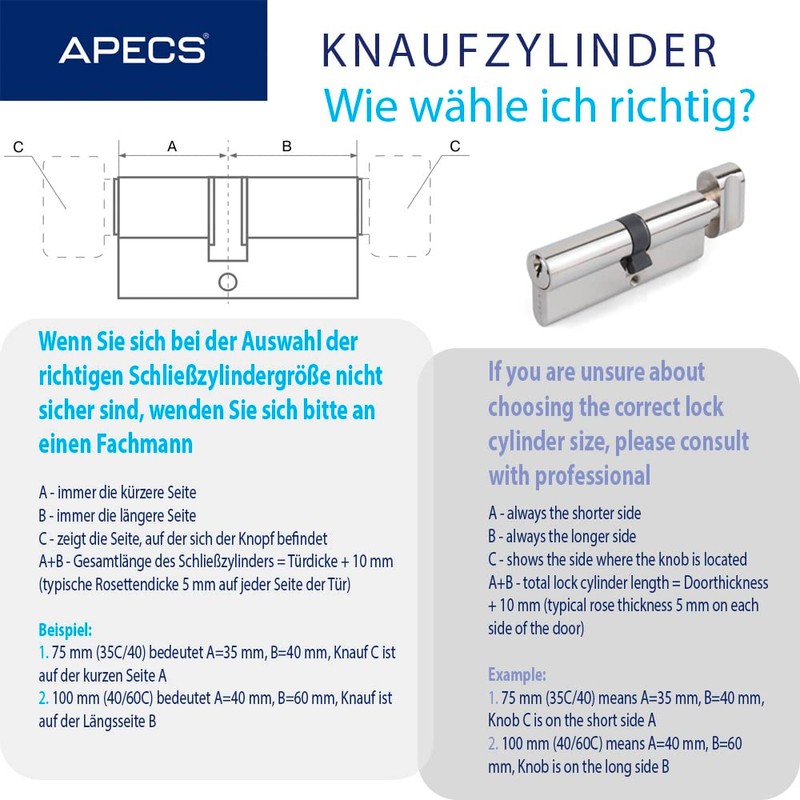 APECS®

KNAUFZYLINDER
Wie wähle ich richtig?

C A B C

Wenn Sie sich bei der Auswahl der richtigen Schließzylindergröße nicht sicher sind, wenden Sie sich bitte an einen Fachmann

A - immer die kürzere Seite
B - immer die längere Seite
C - zeigt die Seite, auf der sich der Knopf befindet
A+B - Gesamtlänge des Schließzylinders = Türdicke + 10 mm (typische Rosettendicke 5 mm auf jeder Seite der Tür)

Beispiel:
1. 75 mm (35C/40) bedeutet A=35 mm, B=40 mm, Knauf C ist auf der kurzen Seite A
2. 100 mm (40/60C) bedeutet A=40 mm, B=60 mm, Knauf ist auf der Längsseite B

If you are unsure about choosing the correct lock cylinder size, please consult with professional

A - always the shorter side
B - always the longer side
C - shows the side where the knob is located
A+B - total lock cylinder length = Doorthickness + 10 mm (typical rose thickness 5 mm on each side of the door)

Example:
1. 75 mm (35C/40) means A=35 mm, B=40 mm, Knob C is on the short side A
2. 100 mm (40/60C) means A=40 mm, B=60 mm, Knob is on the long side B