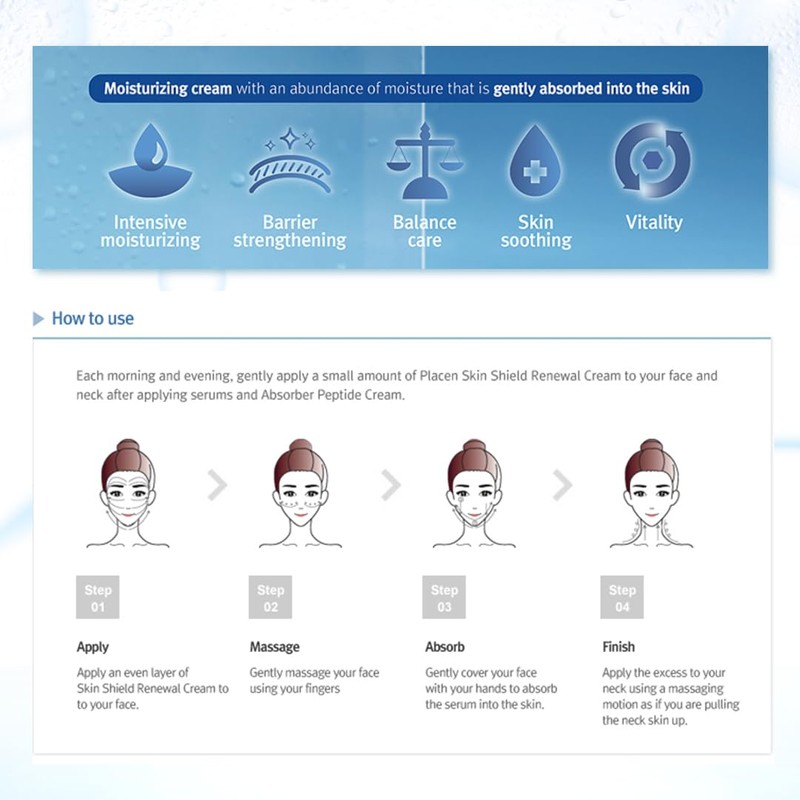 Moisturizing cream with an abundance of moisture that is gently absorbed into the skin

Intensive moisturizing

Barrier strengthening

Balance care

Skin soothing

Vitality

How to use

Each morning and evening, gently apply a small amount of Placen Skin Shield Renewal Cream to your face and neck after applying serums and Absorber Peptide Cream.

Step 01

Apply

Apply an even layer of Skin Shield Renewal Cream to to your face.

Step 02

Massage

Gently massage your face using your fingers

Step 03

Absorb

Gently cover your face with your hands to absorb the serum into the skin.

Step 04

Finish

Apply the excess to your neck using a massaging motion as if you are pulling the neck skin up.