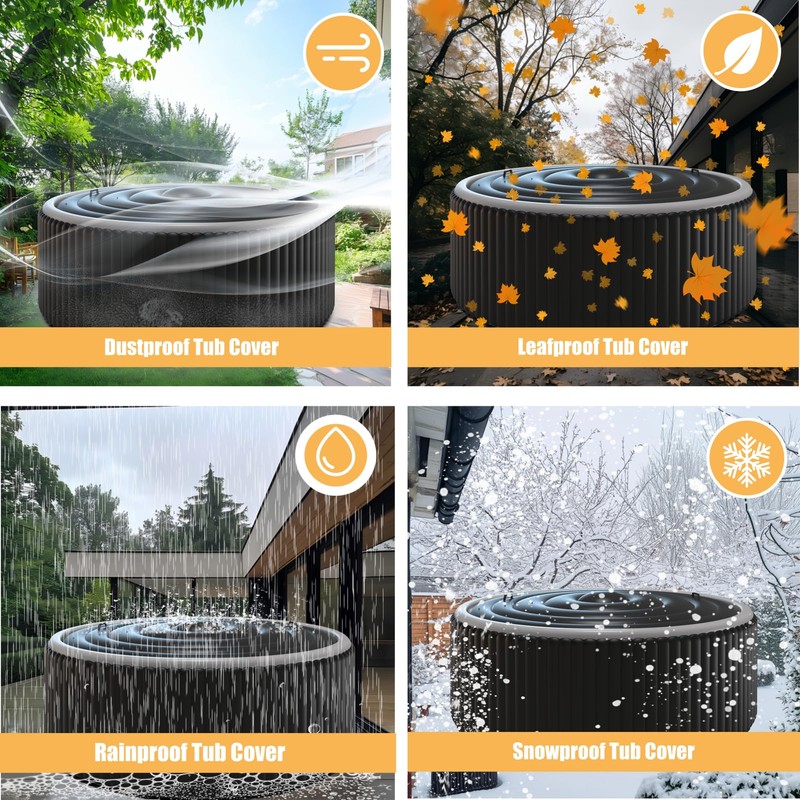 Dustproof Tub Cover

Leafproof Tub Cover

Rainproof Tub Cover

Snowproof Tub Cover