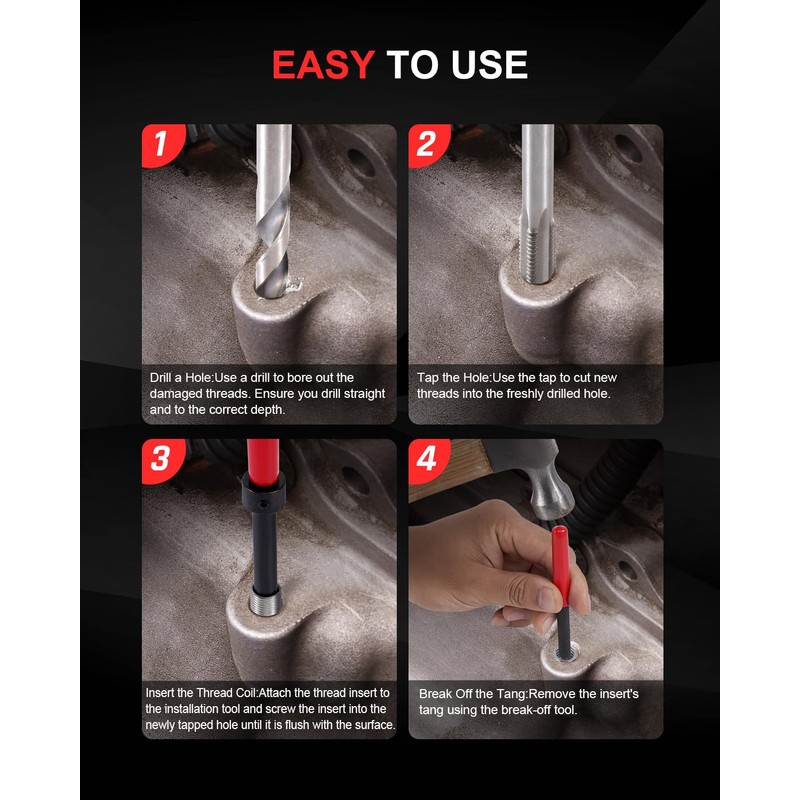 EASY TO USE

1

Drill a Hole:Use a drill to bore out the damaged threads. Ensure you drill straight and to the correct depth.

2

Tap the Hole:Use the tap to cut new threads into the freshly drilled hole.

3

Insert the Thread Coil:Attach the thread insert to the installation tool and screw the insert into the newly tapped hole until it is flush with the surface.

4

Break Off the Tang:Remove the insert's tang using the break-off tool.