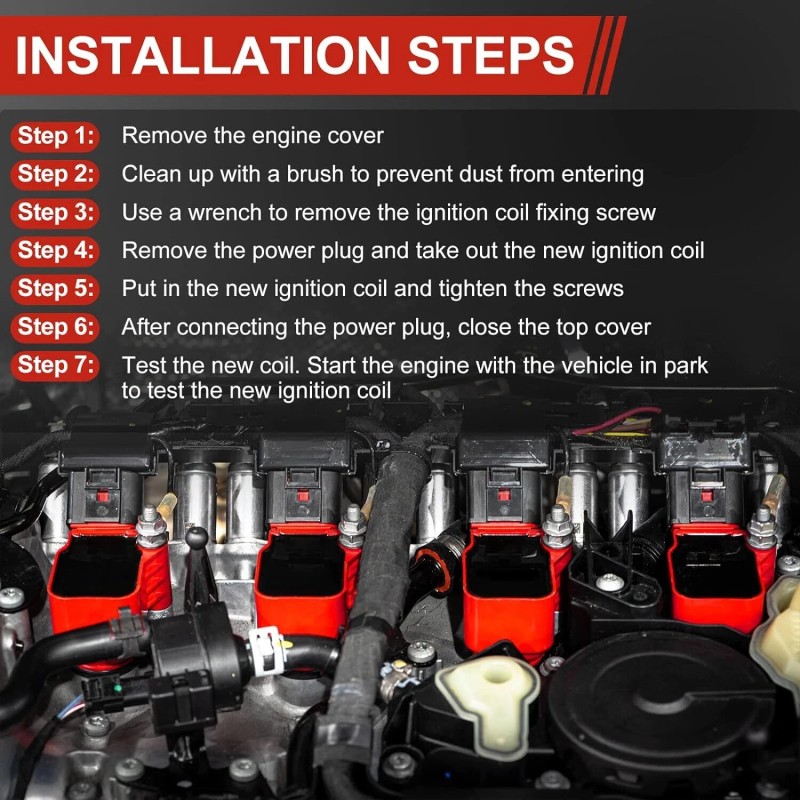 INSTALLATION STEPS

Step 1: Remove the engine cover

Step 2: Clean up with a brush to prevent dust from entering

Step 3: Use a wrench to remove the ignition coil fixing screw

Step 4: Remove the power plug and take out the new ignition coil

Step 5: Put in the new ignition coil and tighten the screws

Step 6: After connecting the power plug, close the top cover

Step 7: Test the new coil. Start the engine with the vehicle in park to test the new ignition coil