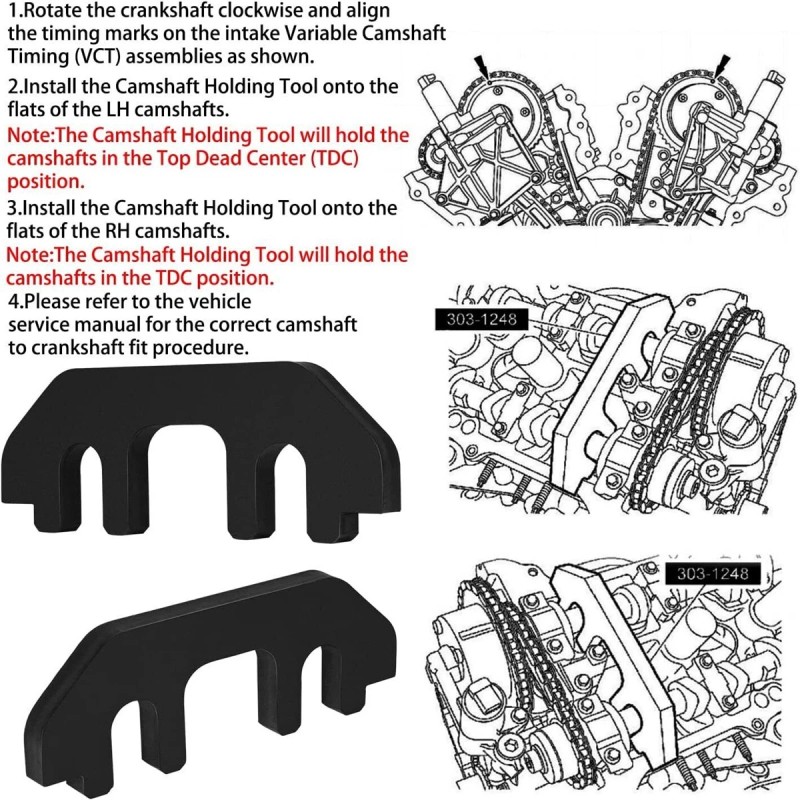 1.Rotate the crankshaft clockwise and align the timing marks on the intake Variable Camshaft Timing (VCT) assemblies as shown.

2.Install the Camshaft Holding Tool onto the flats of the LH camshafts.

Note:The Camshaft Holding Tool will hold the camshafts in the Top Dead Center (TDC) position.

3.Install the Camshaft Holding Tool onto the flats of the RH camshafts.

Note:The Camshaft Holding Tool will hold the camshafts in the TDC position.

4.Please refer to the vehicle service manual for the correct camshaft to crankshaft fit procedure.

303-1248

303-1248