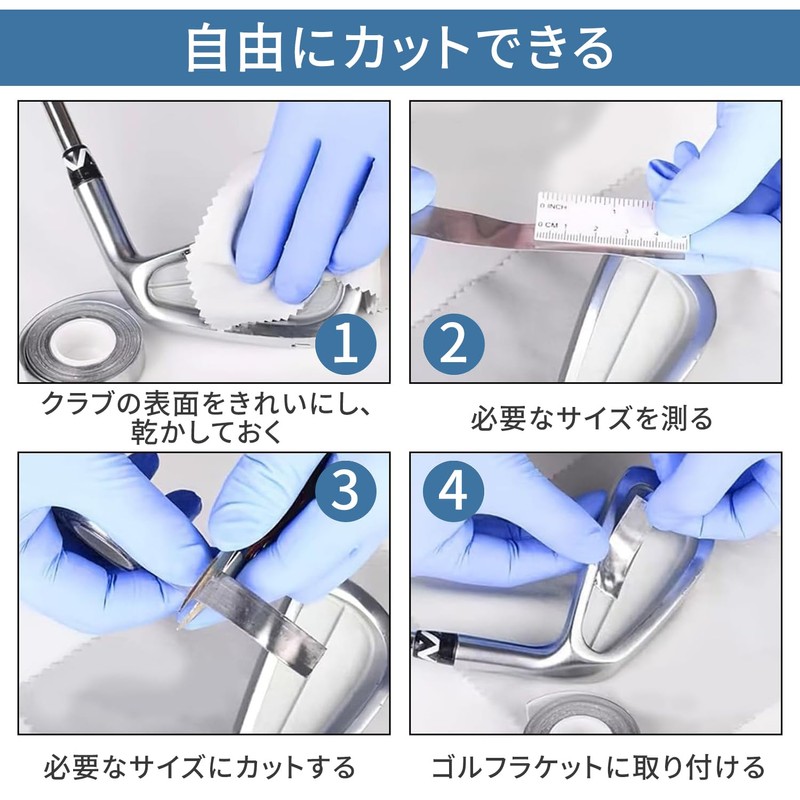 自由にカットできる

1

クラブの表面をきれいにし、乾かしておく

0 INCH 1
0 CM 1 2 3 4

2

必要なサイズを測る

3

必要なサイズにカットする

4

ゴルフラケットに取り付ける