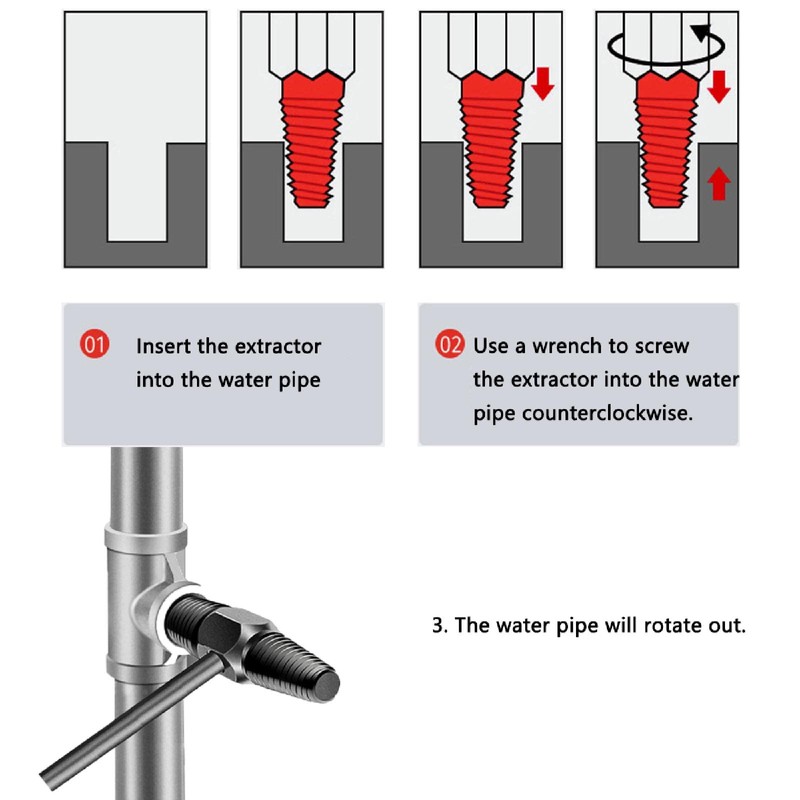 01 Insert the extractor into the water pipe

02 Use a wrench to screw the extractor into the water pipe counterclockwise.

3. The water pipe will rotate out.