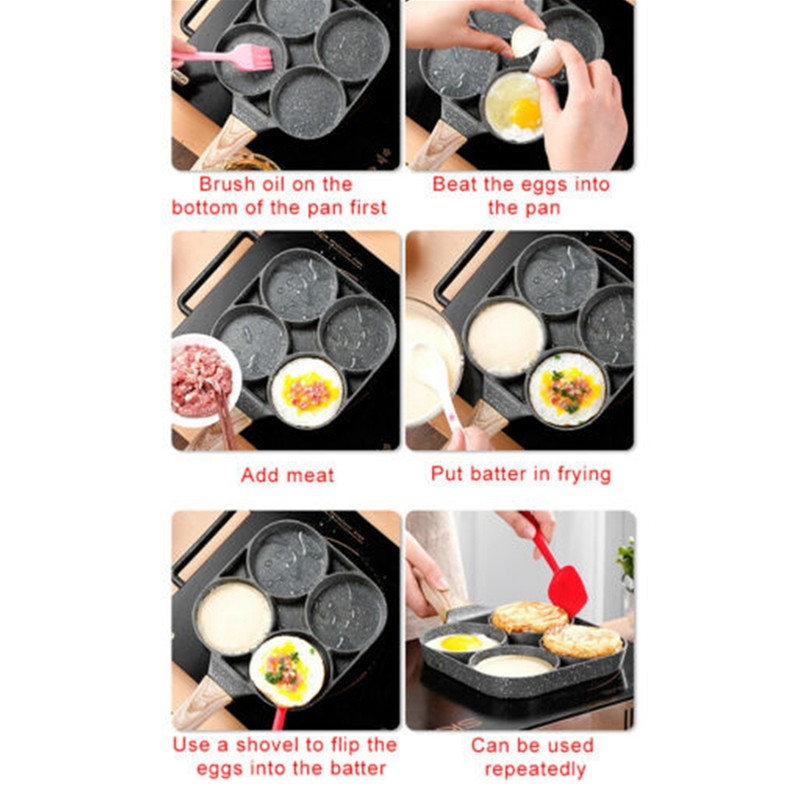 Brush oil on the bottom of the pan first

Beat the eggs into the pan

Add meat

Put batter in frying

Use a shovel to flip the eggs into the batter

Can be used repeatedly