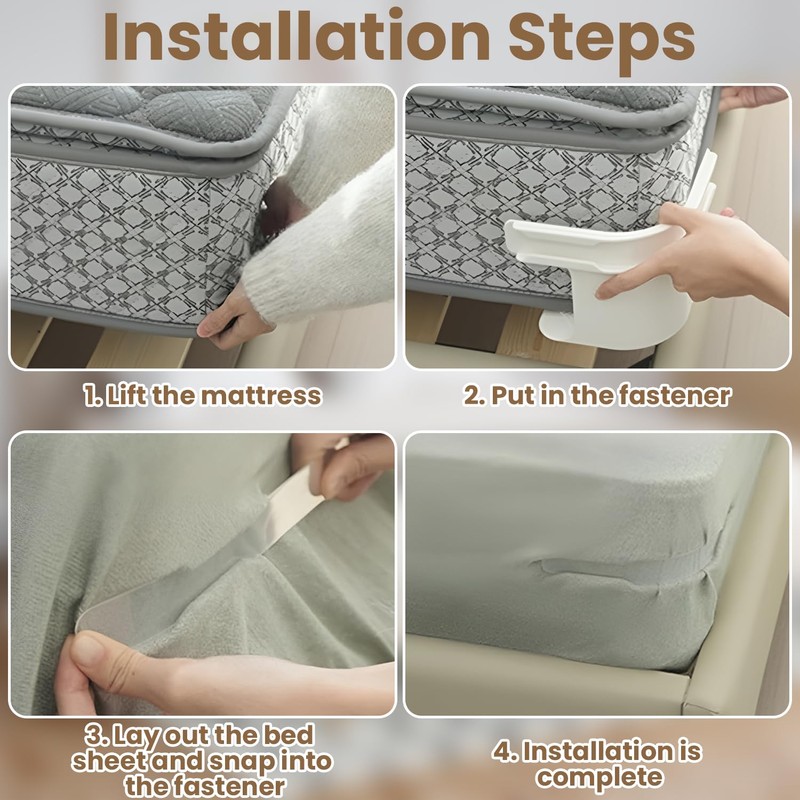 Installation Steps

1. Lift the mattress

2. Put in the fastener

3. Lay out the bed sheet and snap into the fastener

4. Installation is complete