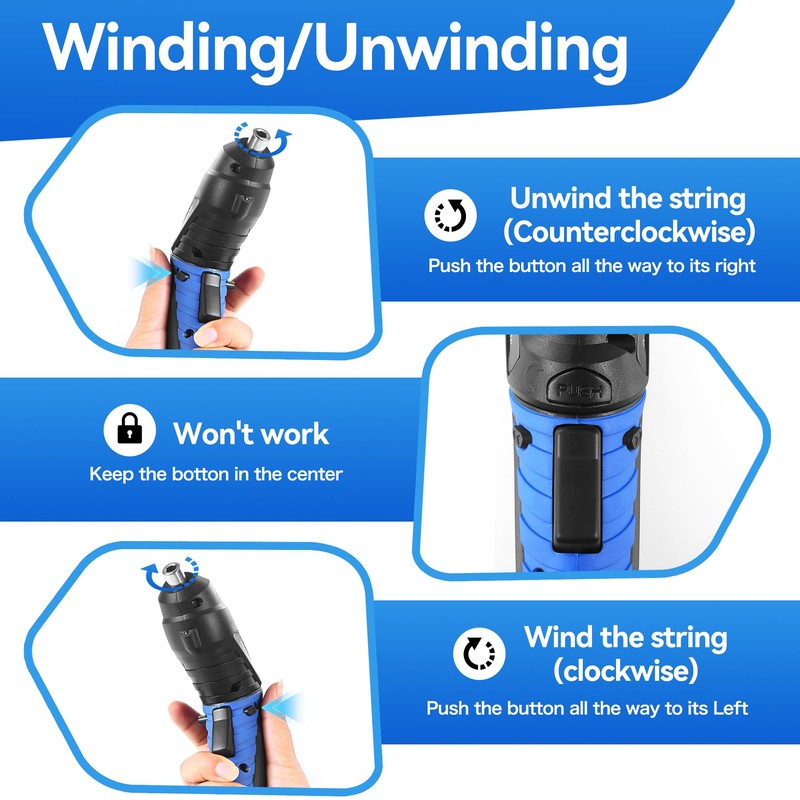 Winding/Unwinding

Unwind the string (Counterclockwise)
Push the button all the way to its right

PUSH

Won't work
Keep the botton in the center

Wind the string (clockwise)
Push the button all the way to its Left