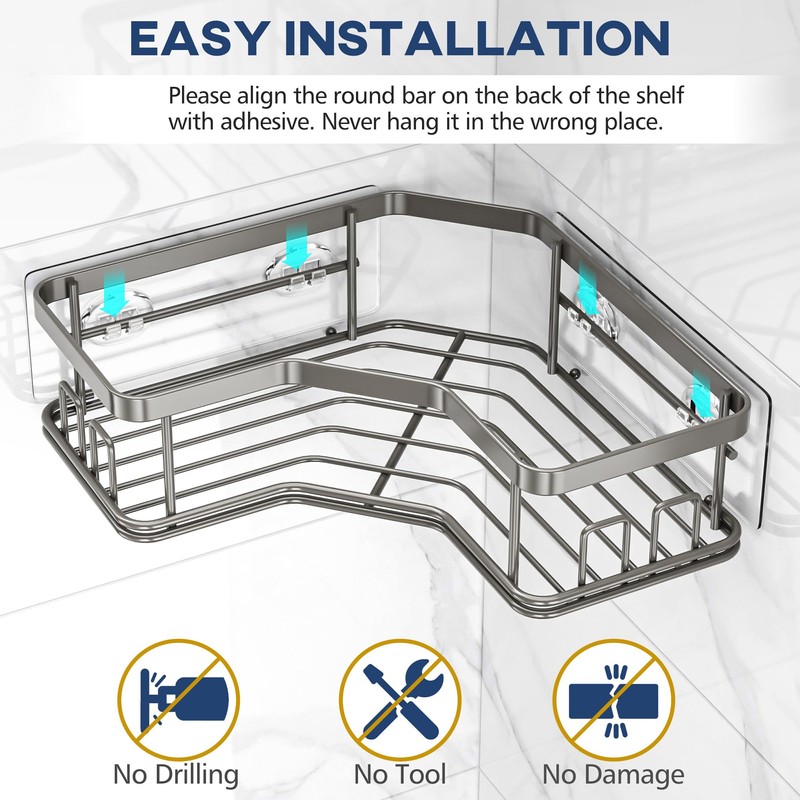 EASY INSTALLATION

Please align the round bar on the back of the shelf with adhesive. Never hang it in the wrong place.

No Drilling

No Tool

No Damage