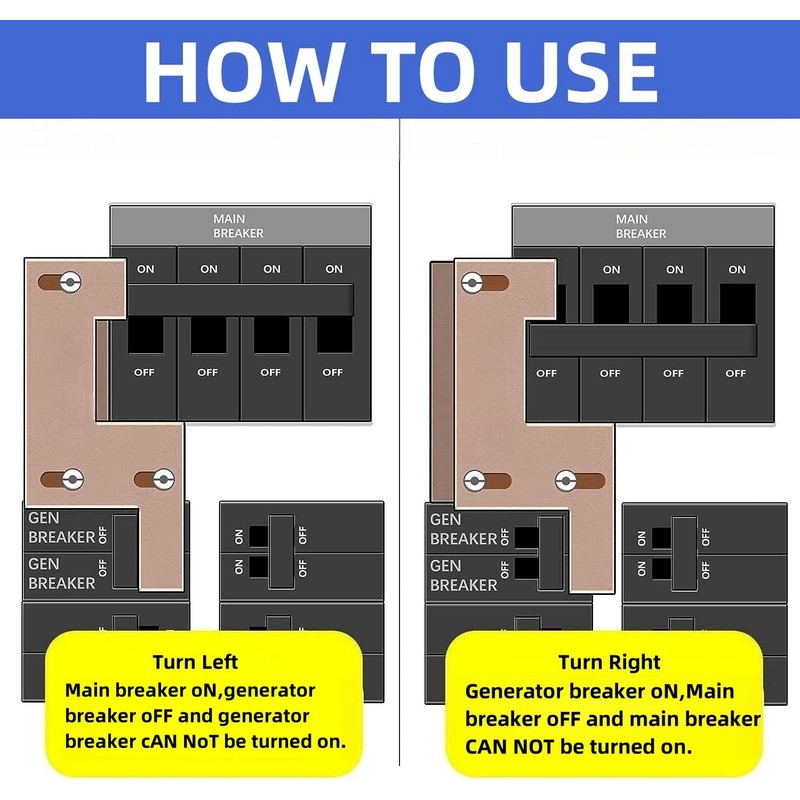 HOW TO USE

MAIN BREAKER

ON ON ON ON

OFF OFF OFF OFF

GEN BREAKER OFF

GEN BREAKER OFF

ON OFF

ON OFF

Turn Left
Main breaker oN,generator breaker oFF and generator breaker cAN NoT be turned on.

MAIN BREAKER

ON ON ON

OFF OFF OFF OFF

GEN BREAKER OFF

GEN BREAKER OFF

ON OFF

ON OFF

Turn Right
Generator breaker oN,Main breaker oFF and main breaker CAN NOT be turned on.