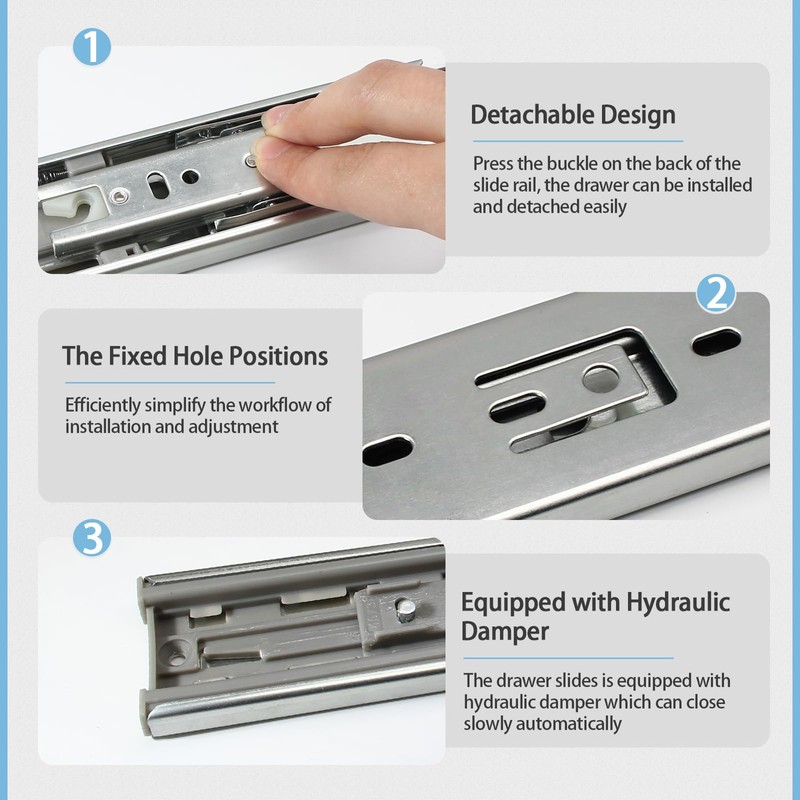 1

Detachable Design

Press the buckle on the back of the slide rail, the drawer can be installed and detached easily

2

The Fixed Hole Positions

Efficiently simplify the workflow of installation and adjustment

3

Equipped with Hydraulic Damper

The drawer slides is equipped with hydraulic damper which can close slowly automatically