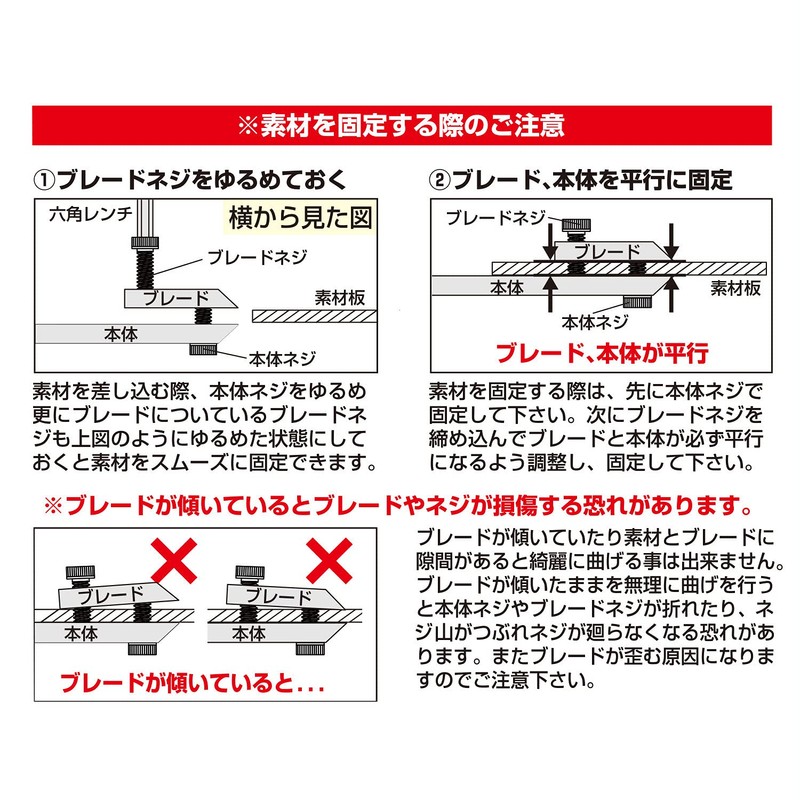 ※素材を固定する際のご注意

①ブレードネジをゆるめておく

六角レンチ

横から見た図

ブレードネジ

ブレード

素材板

本体

本体ネジ

素材を差し込む際、本体ネジをゆるめ更にブレードについているブレードネジも上図のようにゆるめた状態にしておくと素材をスムーズに固定できます。

②ブレード、本体を平行に固定

ブレードネジ

ブレード

本体

素材板

本体ネジ

ブレード、本体が平行

素材を固定する際は、先に本体ネジで固定して下さい。次にブレードネジを締め込んでブレードと本体が必ず平行になるよう調整し、固定して下さい。

※ブレードが傾いているとブレードやネジが損傷する恐れがあります。

ブレード

本体

ブレード

本体

ブレードが傾いていると...

ブレードが傾いていたり素材とブレードに隙間があると綺麗に曲げる事は出来ません。ブレードが傾いたままを無理に曲げを行うと本体ネジやブレードネジが折れたり、ネジ山がつぶれネジが廻らなくなる恐れがあります。またブレードが歪む原因になりますのでご注意下さい。