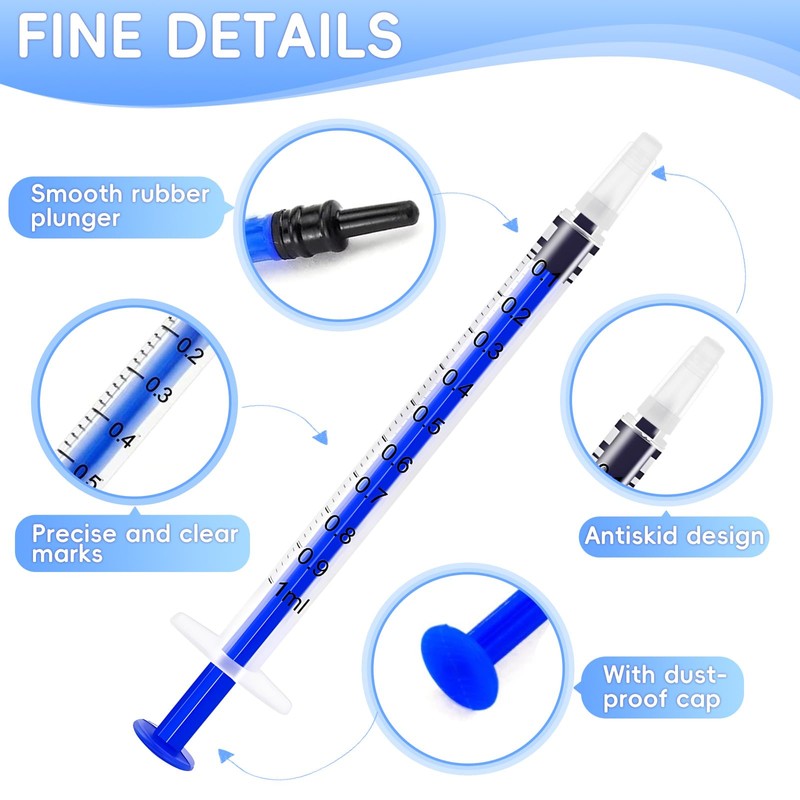 FINE DETAILS

Smooth rubber plunger

0.2
0.3
0.4
0.5

Precise and clear marks

0.1
0.2
0.3
0.4
0.5
0.6
0.7
0.8
0.9
1ml

Antiskid design

With dust-proof cap