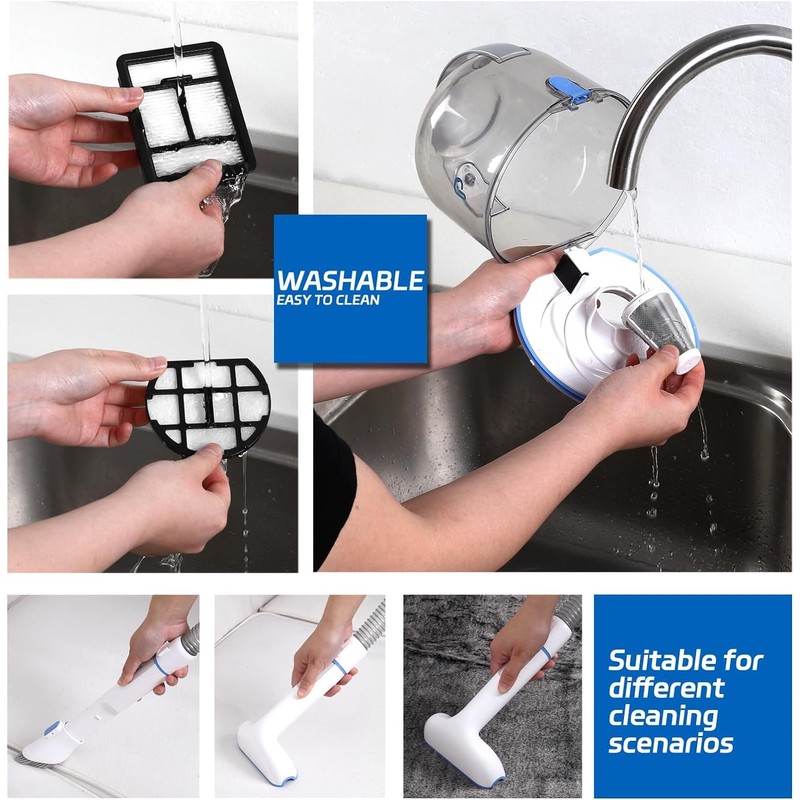 WASHABLE
EASY TO CLEAN

Suitable for different cleaning scenarios