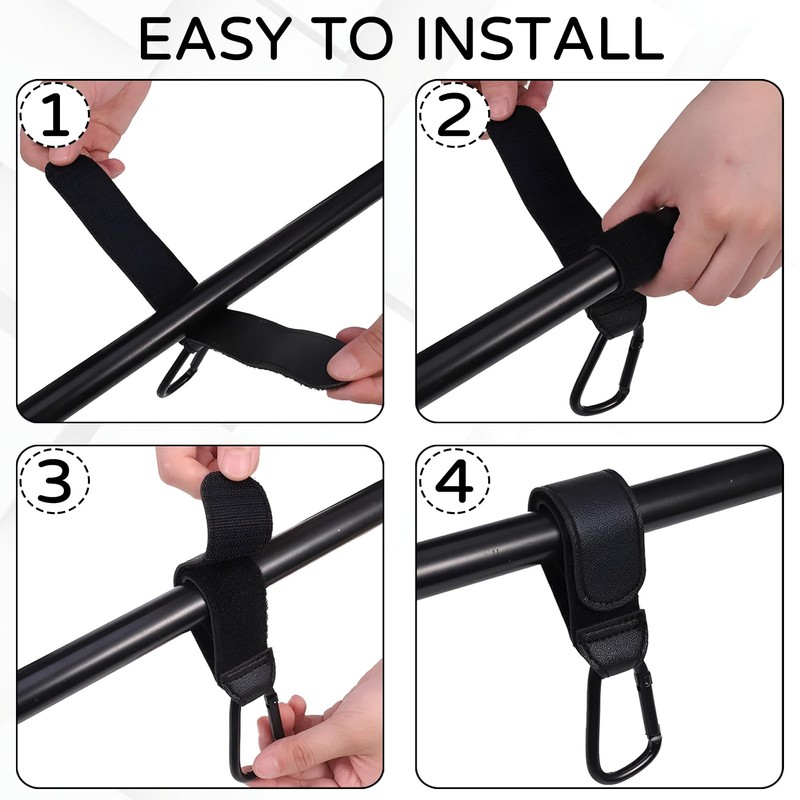 EASY TO INSTALL

1

2

3

4