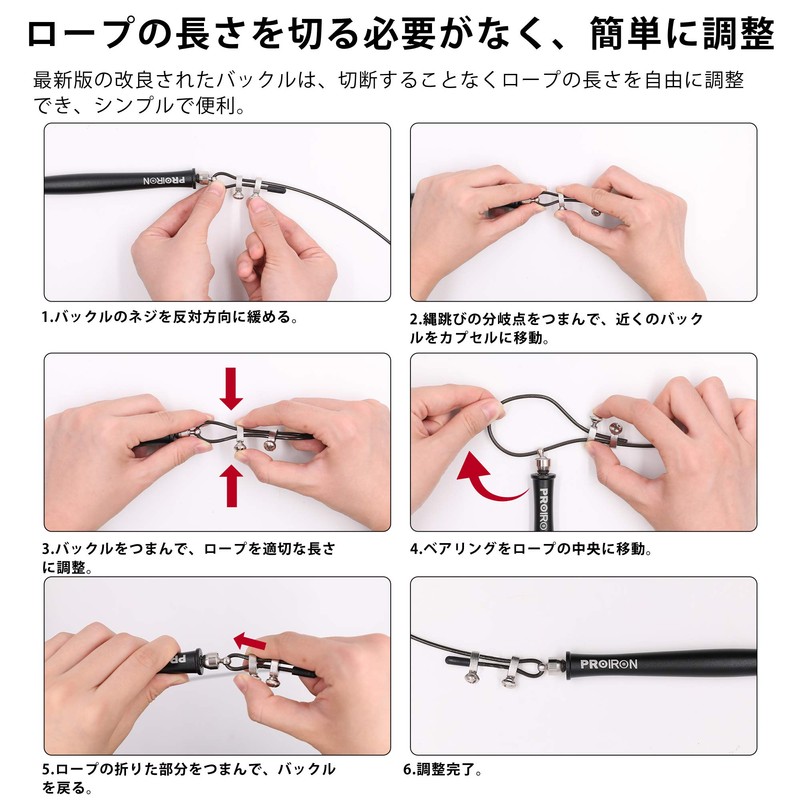 ロープの長さを切る必要がなく、簡単に調整

最新版の改良されたバックルは、切断することなくロープの長さを自由に調整でき、シンプルで便利。

PROIRON

1.バックルのネジを反対方向に緩める。

2.縄跳びの分岐点をつまんで、近くのバックルをカプセルに移動。

3.バックルをつまんで、ロープを適切な長さに調整。

PROIRON

4.ベアリングをロープの中央に移動。

PR

5.ロープの折りた部分をつまんで、バックルを戻る。

PROIRON

6.調整完了。