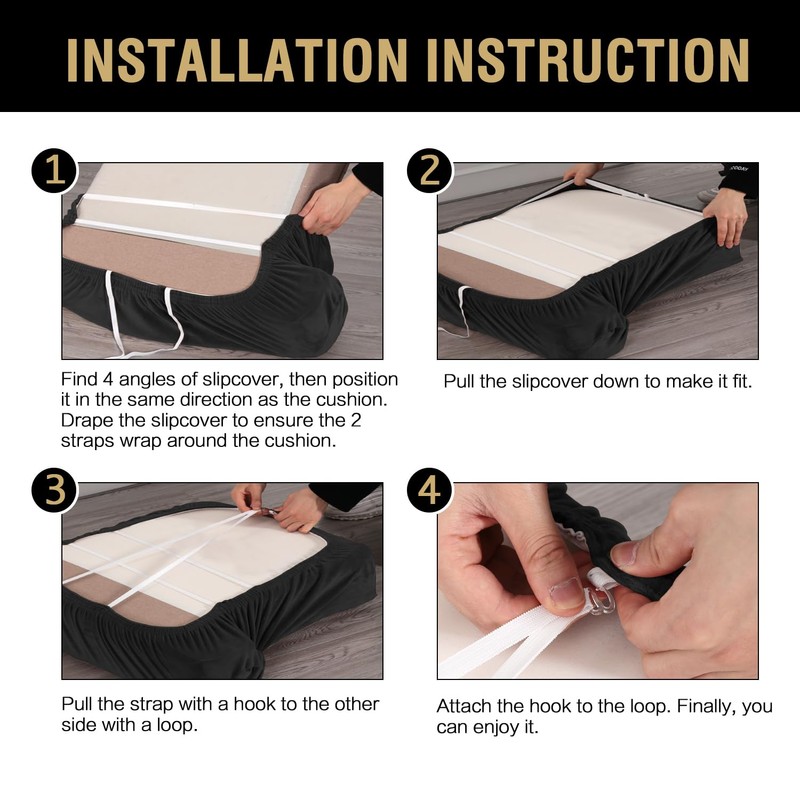 INSTALLATION INSTRUCTION

1

Find 4 angles of slipcover, then position it in the same direction as the cushion. Drape the slipcover to ensure the 2 straps wrap around the cushion.

2

Pull the slipcover down to make it fit.

3

Pull the strap with a hook to the other side with a loop.

4

Attach the hook to the loop. Finally, you can enjoy it.