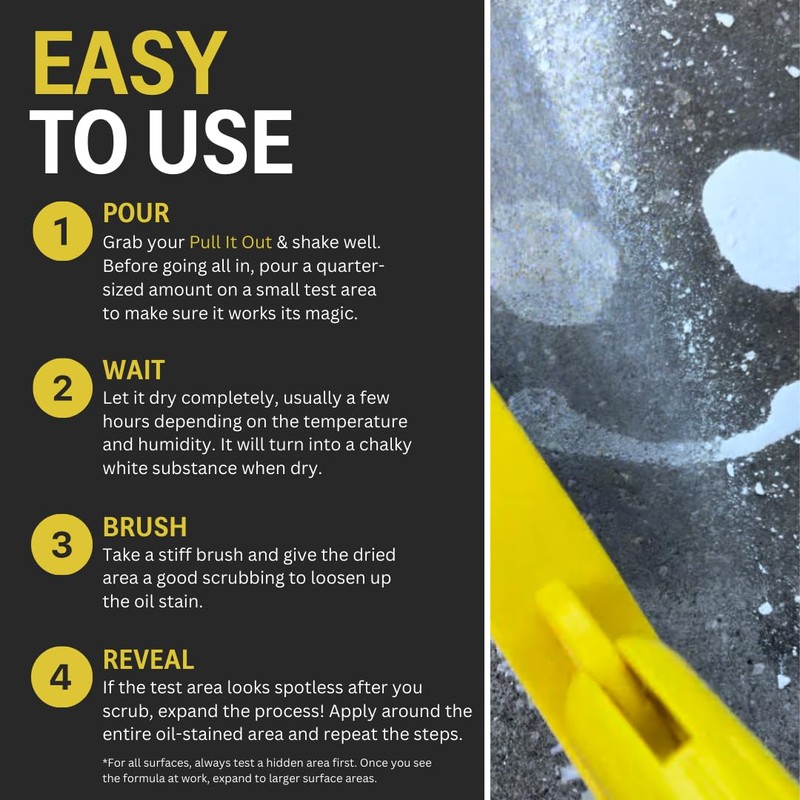 EASY
TO USE

1
POUR
Grab your Pull It Out & shake well. Before going all in, pour a quarter-sized amount on a small test area to make sure it works its magic.

2
WAIT
Let it dry completely, usually a few hours depending on the temperature and humidity. It will turn into a chalky white substance when dry.

3
BRUSH
Take a stiff brush and give the dried area a good scrubbing to loosen up the oil stain.

4
REVEAL
If the test area looks spotless after you scrub, expand the process! Apply around the entire oil-stained area and repeat the steps.

*For all surfaces, always test a hidden area first. Once you see the formula at work, expand to larger surface areas.