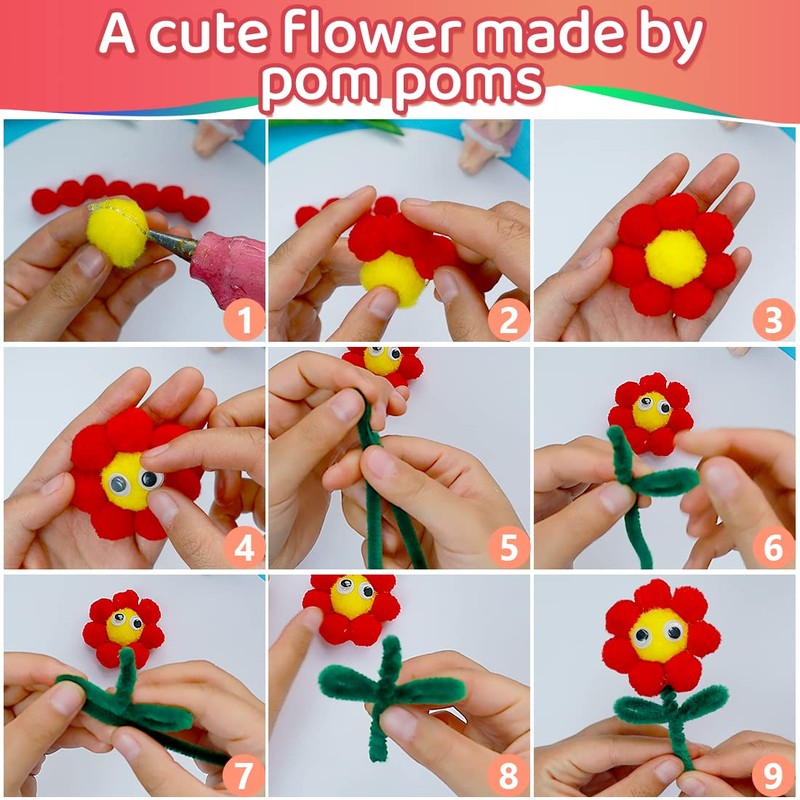 A cute flower made by pom poms

1

2

3

4

5

6

7

8

9