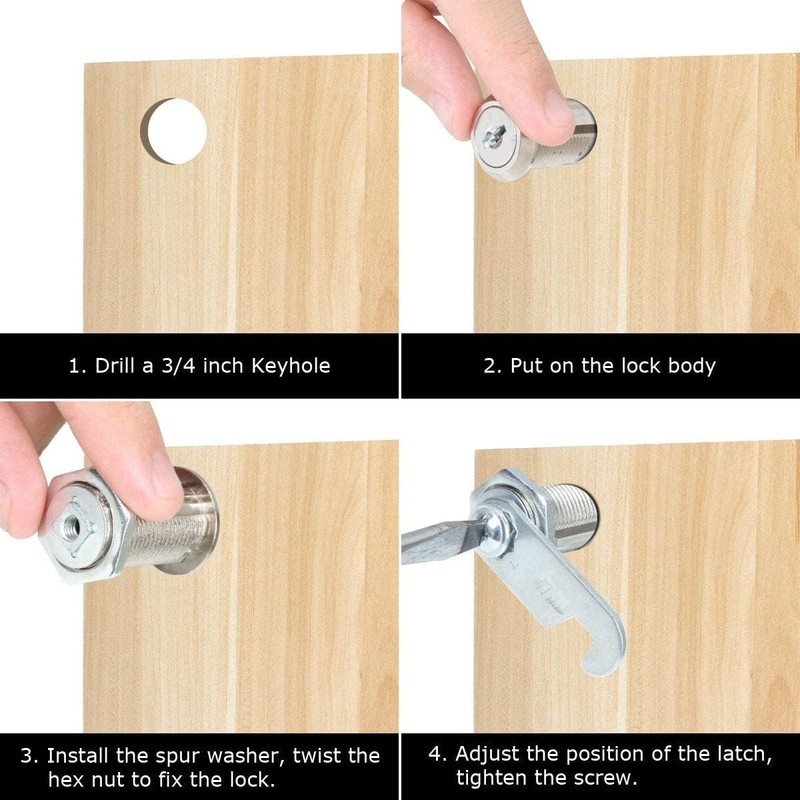 1. Drill a 3/4 inch Keyhole

2. Put on the lock body

3. Install the spur washer, twist the hex nut to fix the lock.

4. Adjust the position of the latch, tighten the screw.