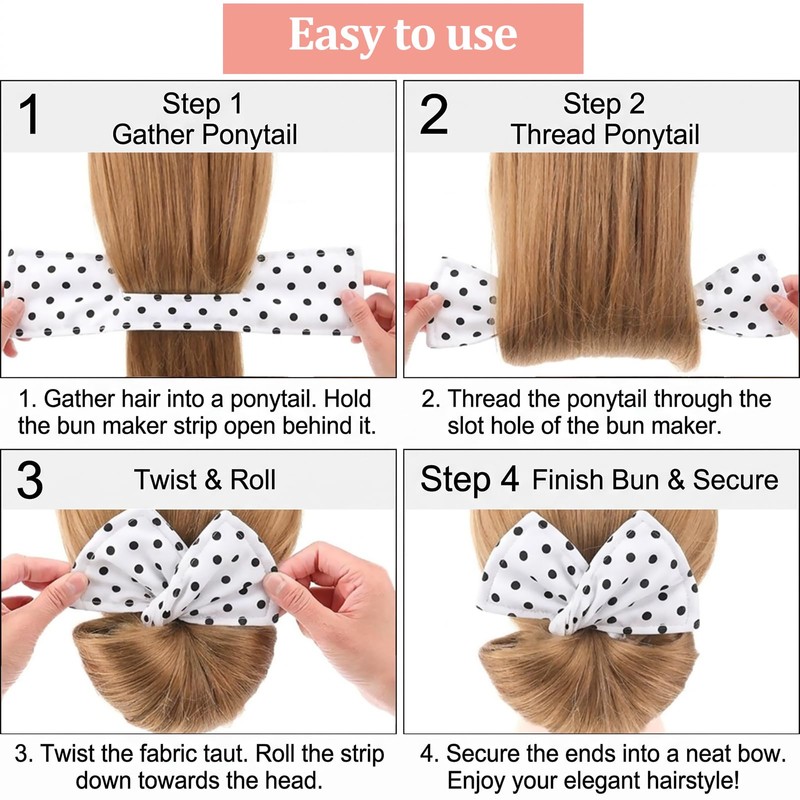 Easy to use

1
Step 1
Gather Ponytail

1. Gather hair into a ponytail. Hold the bun maker strip open behind it.

2
Step 2
Thread Ponytail

2. Thread the ponytail through the slot hole of the bun maker.

3
Twist & Roll

3. Twist the fabric taut. Roll the strip down towards the head.

Step 4 Finish Bun & Secure

4. Secure the ends into a neat bow. Enjoy your elegant hairstyle!