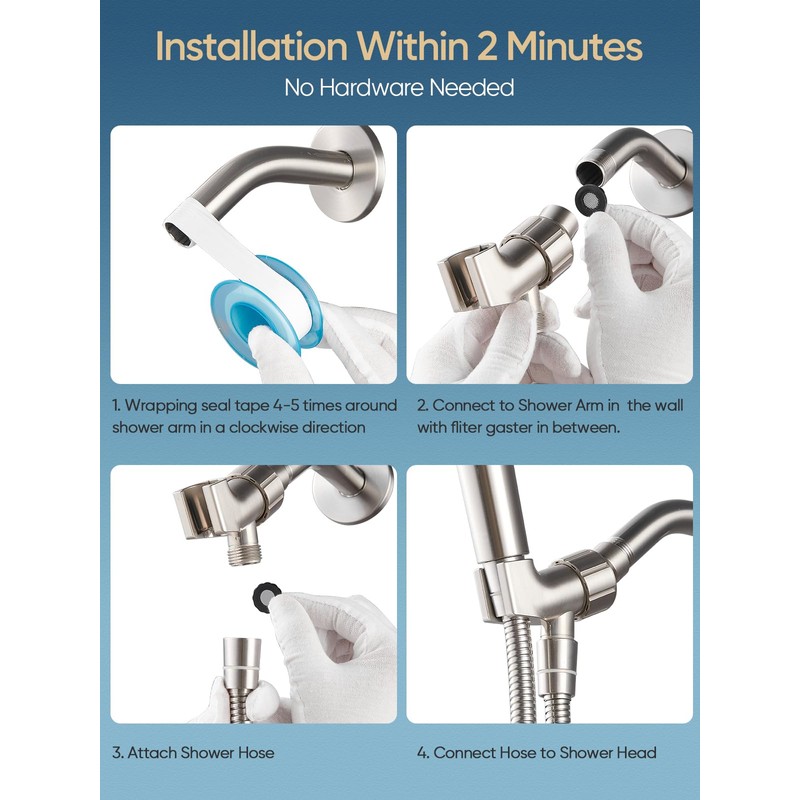 Installation Within 2 Minutes
No Hardware Needed

1. Wrapping seal tape 4-5 times around shower arm in a clockwise direction

2. Connect to Shower Arm in the wall with fliter gaster in between.

3. Attach Shower Hose

4. Connect Hose to Shower Head