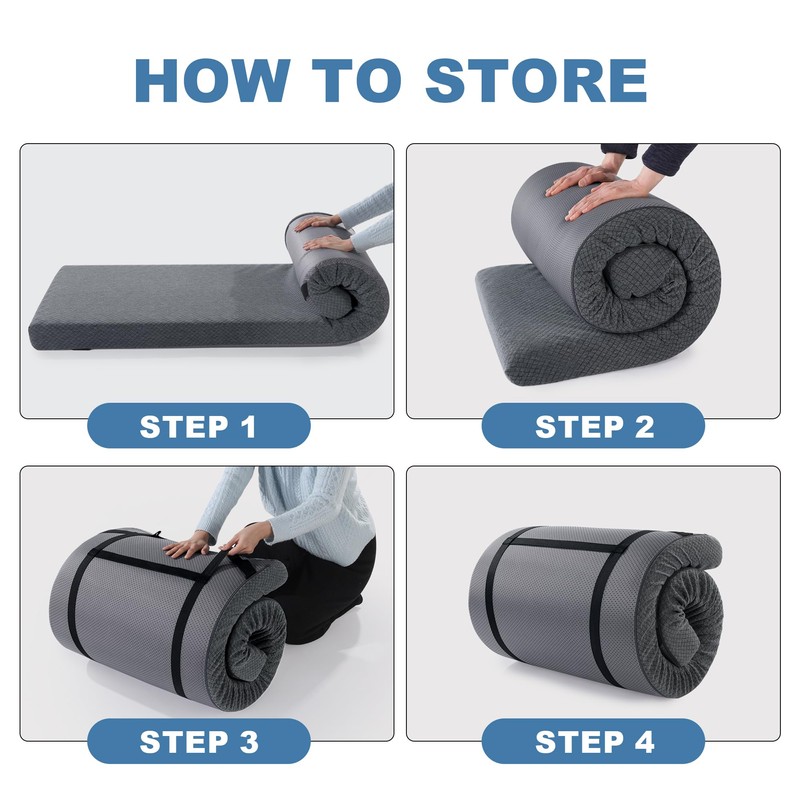 HOW TO STORE

STEP 1

STEP 2

STEP 3

STEP 4