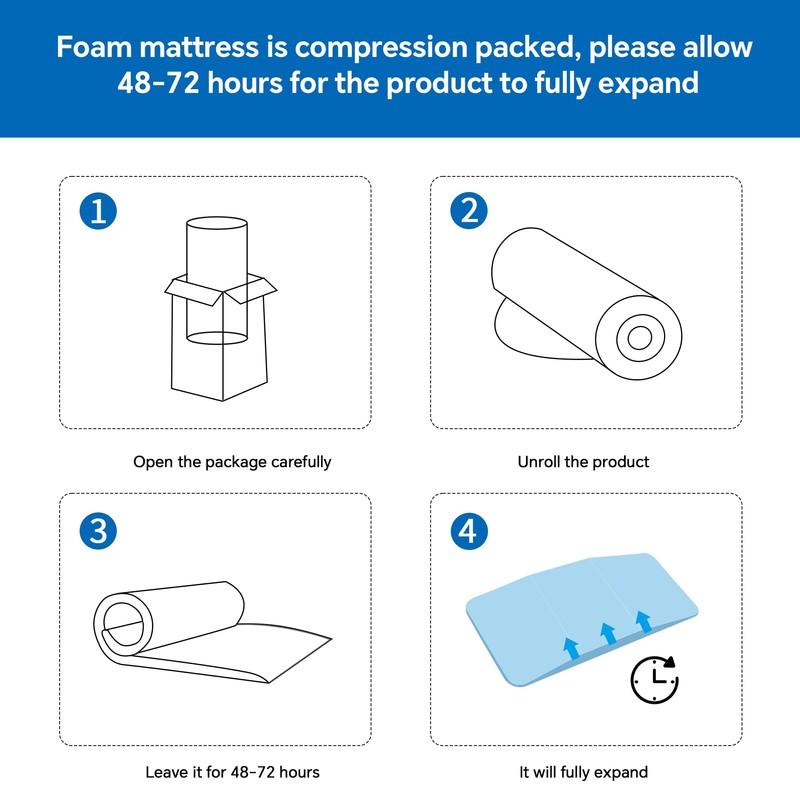 Foam mattress is compression packed, please allow 48-72 hours for the product to fully expand

1

Open the package carefully

2

Unroll the product

3

Leave it for 48-72 hours

4

It will fully expand