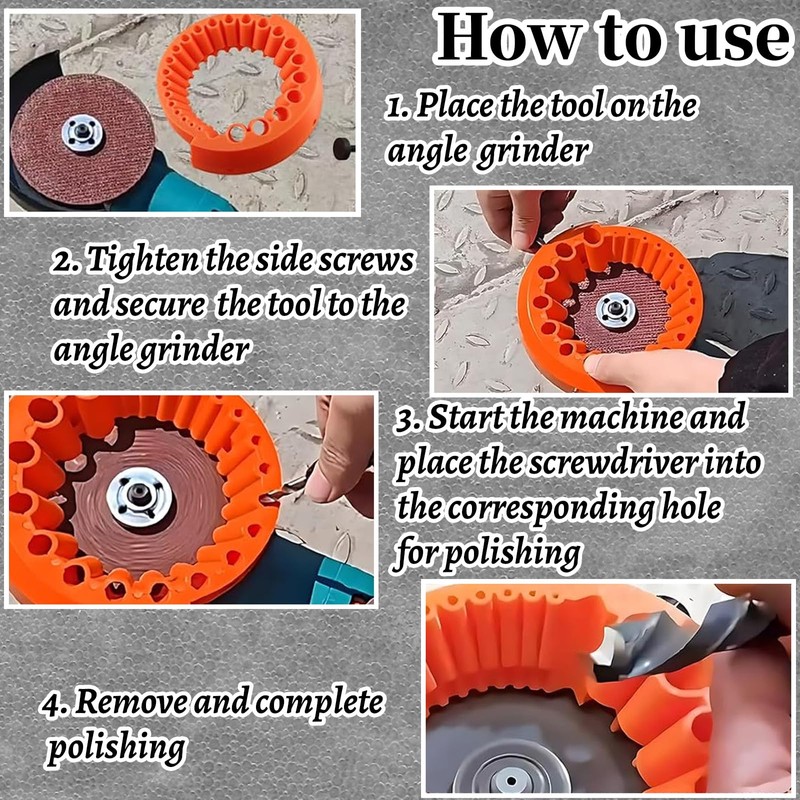 How to use

1. Place the tool on the angle grinder

2. Tighten the side screws and secure the tool to the angle grinder

3. Start the machine and place the screwdriver into the corresponding hole for polishing

4. Remove and complete polishing