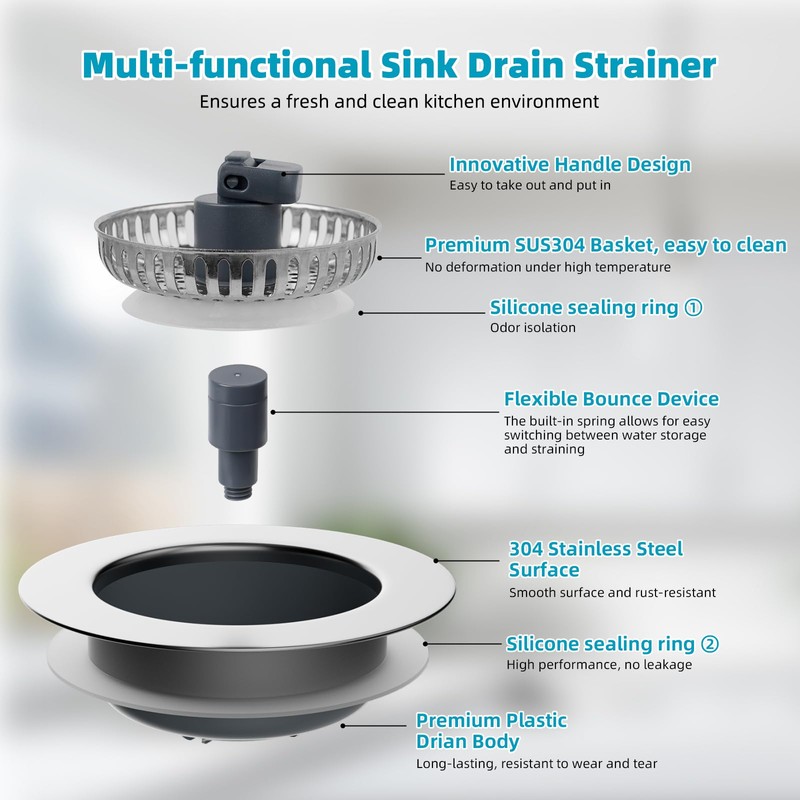 Multi-functional Sink Drain Strainer
Ensures a fresh and clean kitchen environment

Innovative Handle Design
Easy to take out and put in

Premium SUS304 Basket, easy to clean
No deformation under high temperature

Silicone sealing ring ①
Odor isolation

Flexible Bounce Device
The built-in spring allows for easy switching between water storage and straining

304 Stainless Steel Surface
Smooth surface and rust-resistant

Silicone sealing ring ②
High performance, no leakage

Premium Plastic Drian Body
Long-lasting, resistant to wear and tear