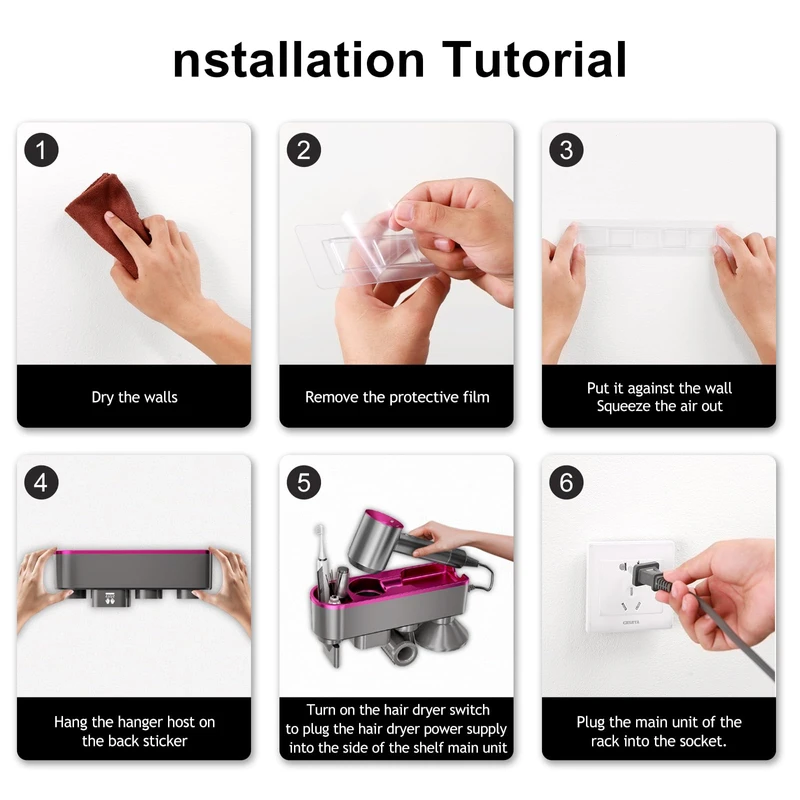 nstallation Tutorial

1

Dry the walls

2

Remove the protective film

3

Put it against the wall
Squeeze the air out

4

Hang the hanger host on the back sticker

5

Turn on the hair dryer switch to plug the hair dryer power supply into the side of the shelf main unit

6

Plug the main unit of the rack into the socket.