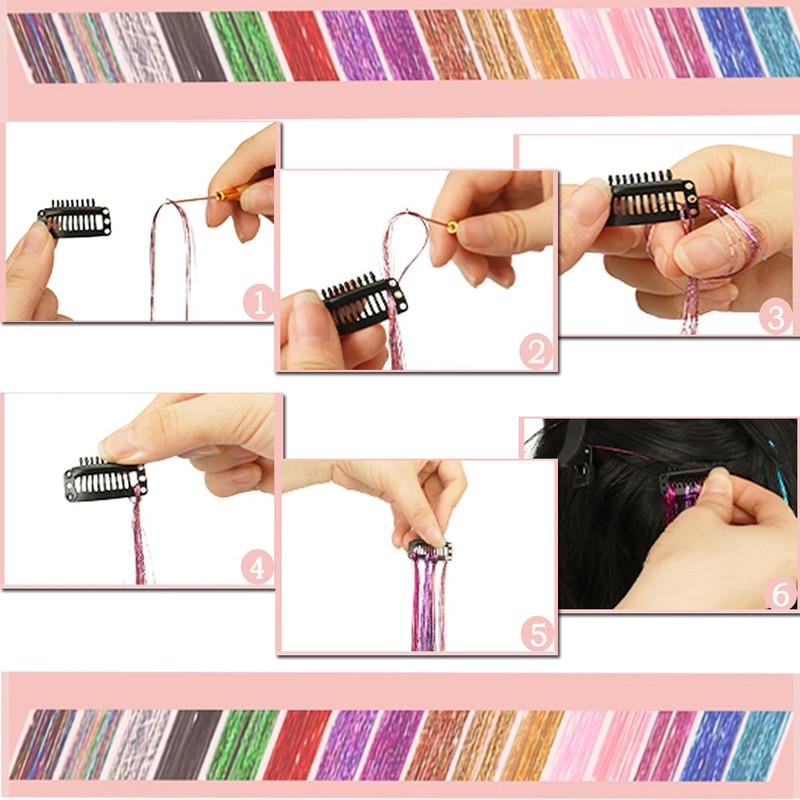 1

2

3

4

5

6