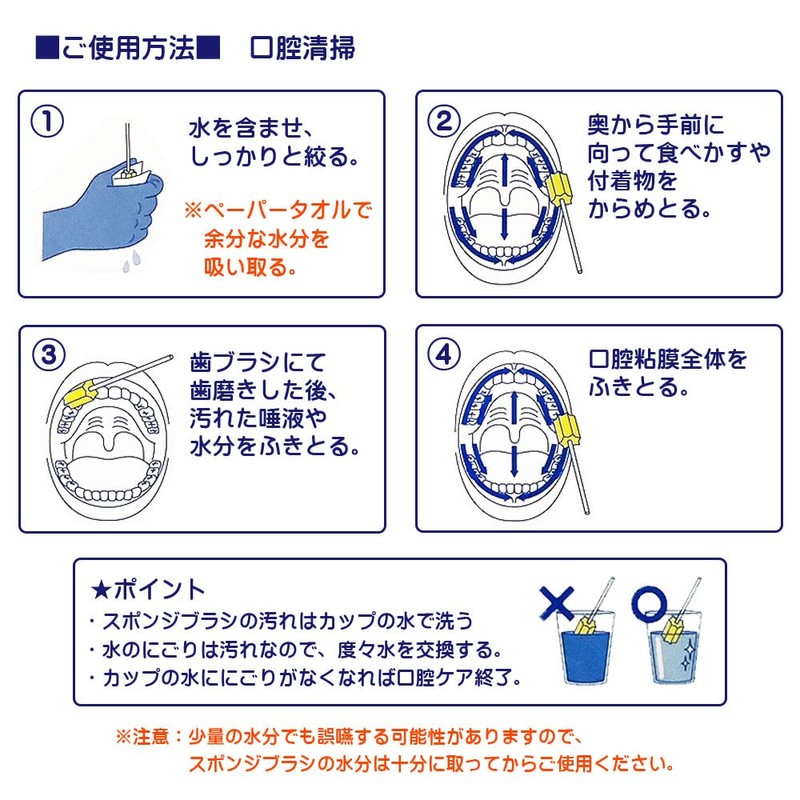 ■ご使用方法■　口腔清掃

①
水を含ませ、しっかりと絞る。

※ペーパータオルで余分な水分を吸い取る。

②
奥から手前に向って食べかすや付着物をからめとる。

③
歯ブラシにて歯磨きした後、汚れた唾液や水分をふきとる。

④
口腔粘膜全体をふきとる。

★ポイント
・スポンジブラシの汚れはカップの水で洗う
・水のにごりは汚れなので、度々水を交換する。
・カップの水ににごりがなくなれば口腔ケア終了。

×　○

※注意：少量の水分でも誤嚥する可能性がありますので、スポンジブラシの水分は十分に取ってからご使用ください。