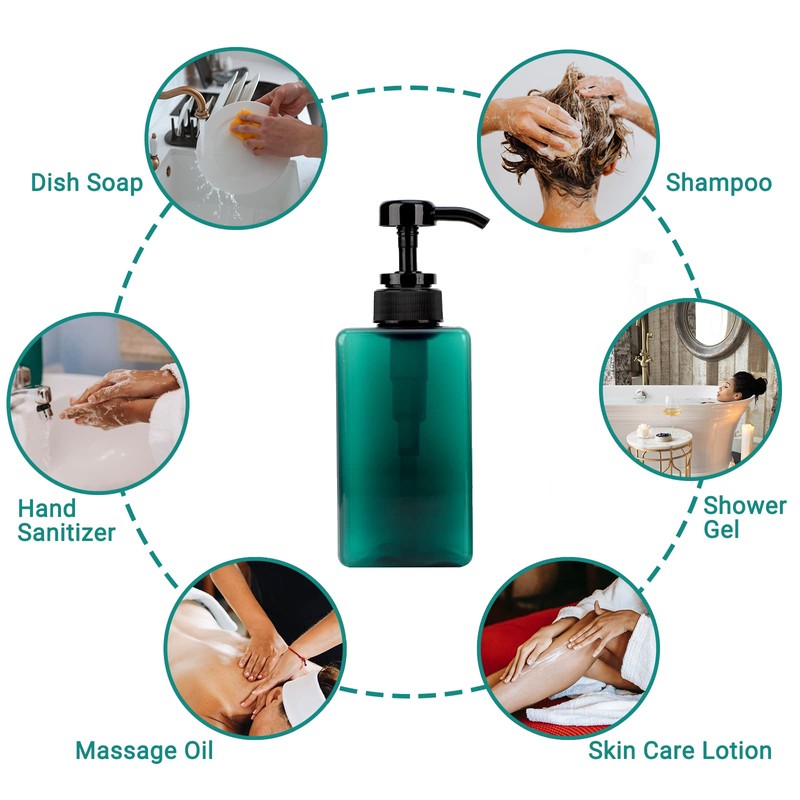 Dish Soap

Shampoo

Hand Sanitizer

Shower Gel

Massage Oil

Skin Care Lotion