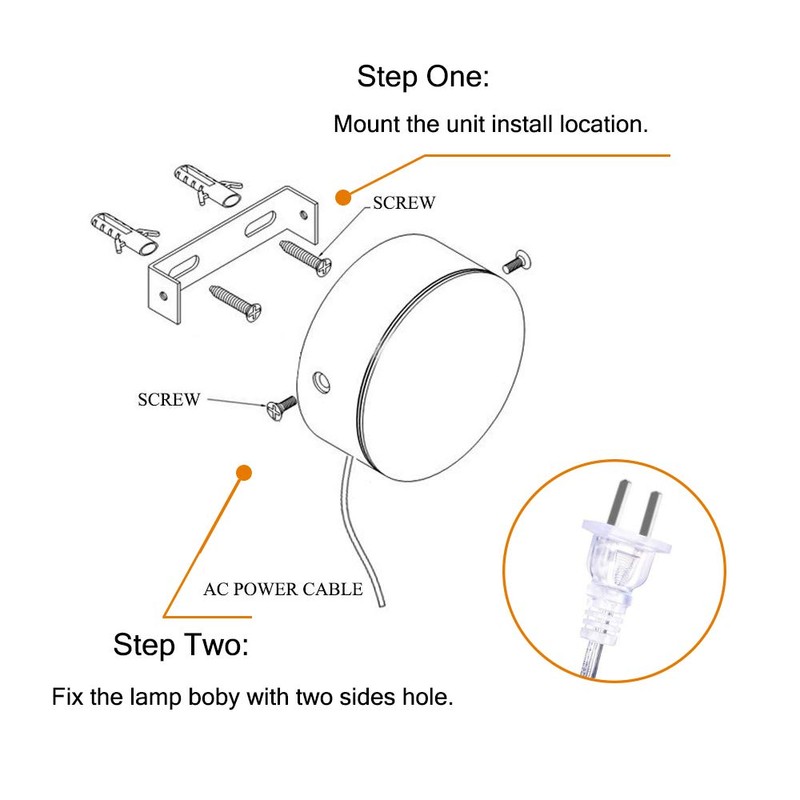 Step One:

Mount the unit install location.

SCREW

SCREW

AC POWER CABLE

Step Two:

Fix the lamp boby with two sides hole.