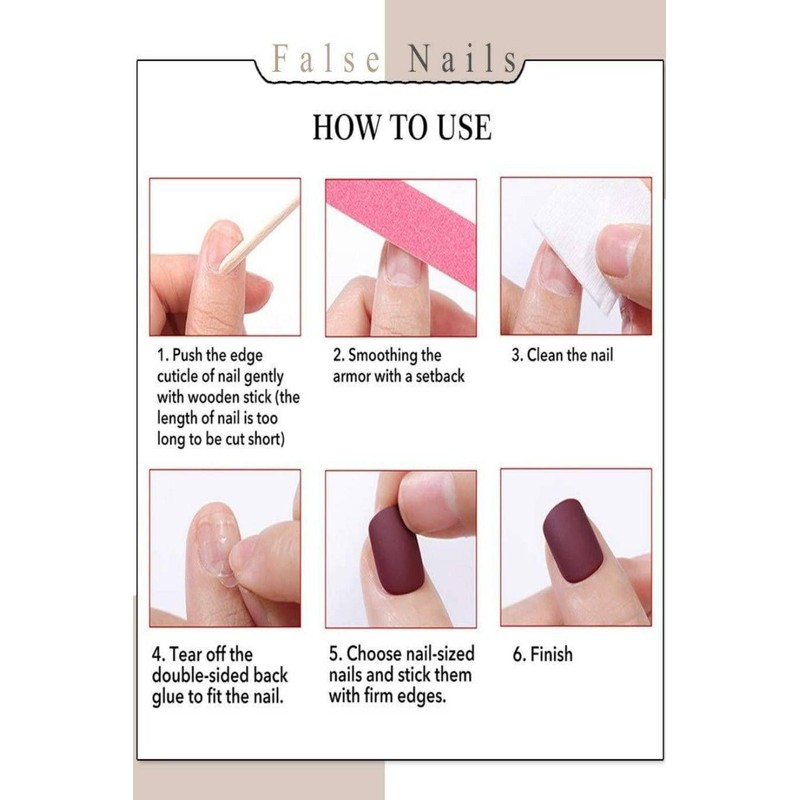 False Nails

HOW TO USE

1. Push the edge cuticle of nail gently with wooden stick (the length of nail is too long to be cut short)

2. Smoothing the armor with a setback

3. Clean the nail

4. Tear off the double-sided back glue to fit the nail.

5. Choose nail-sized nails and stick them with firm edges.

6. Finish