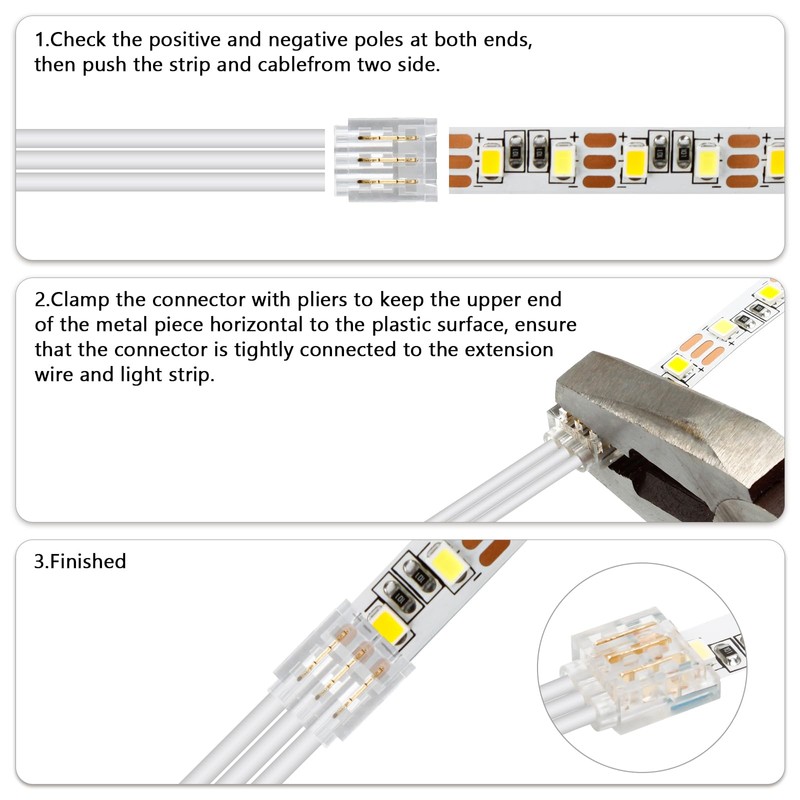 1.Check the positive and negative poles at both ends, then push the strip and cablefrom two side.

2.Clamp the connector with pliers to keep the upper end of the metal piece horizontal to the plastic surface, ensure that the connector is tightly connected to the extension wire and light strip.

3.Finished