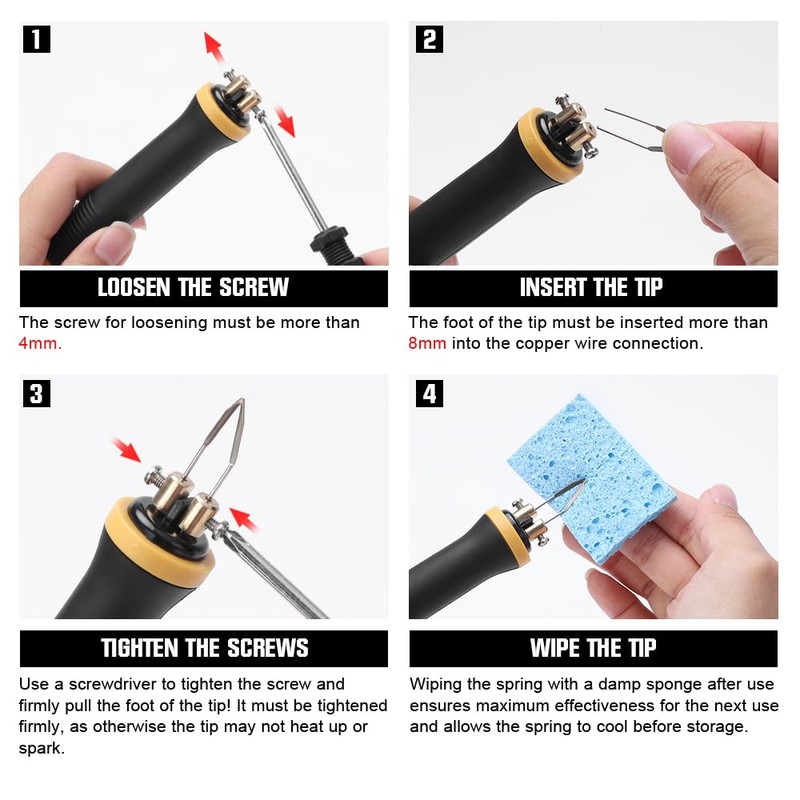 1

LOOSEN THE SCREW

The screw for loosening must be more than 4mm.

2

INSERT THE TIP

The foot of the tip must be inserted more than 8mm into the copper wire connection.

3

TIGHTEN THE SCREWS

Use a screwdriver to tighten the screw and firmly pull the foot of the tip! It must be tightened firmly, as otherwise the tip may not heat up or spark.

4

WIPE THE TIP

Wiping the spring with a damp sponge after use ensures maximum effectiveness for the next use and allows the spring to cool before storage.