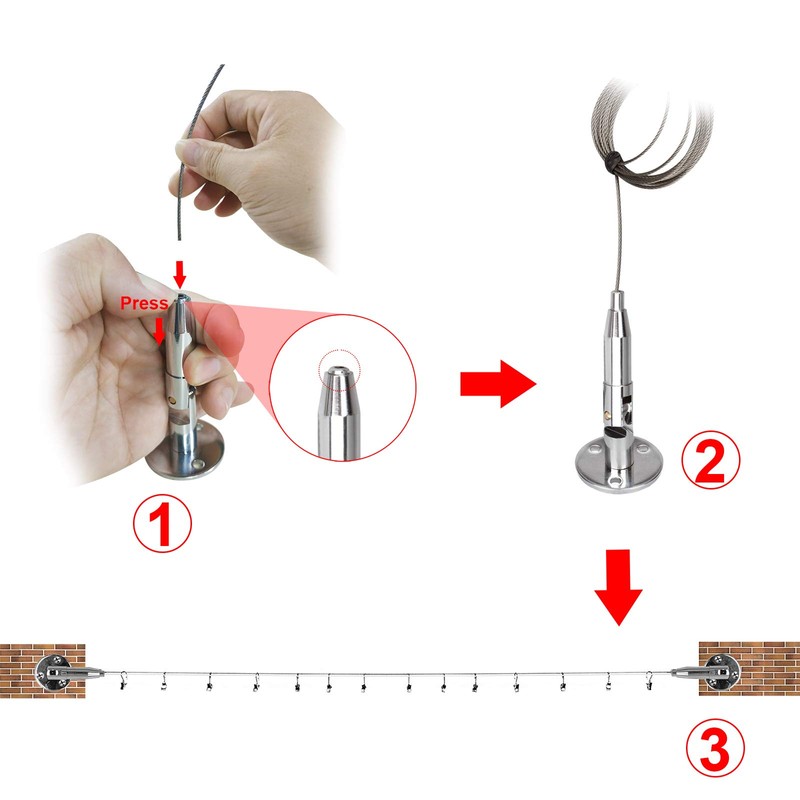 Press
1
2
3