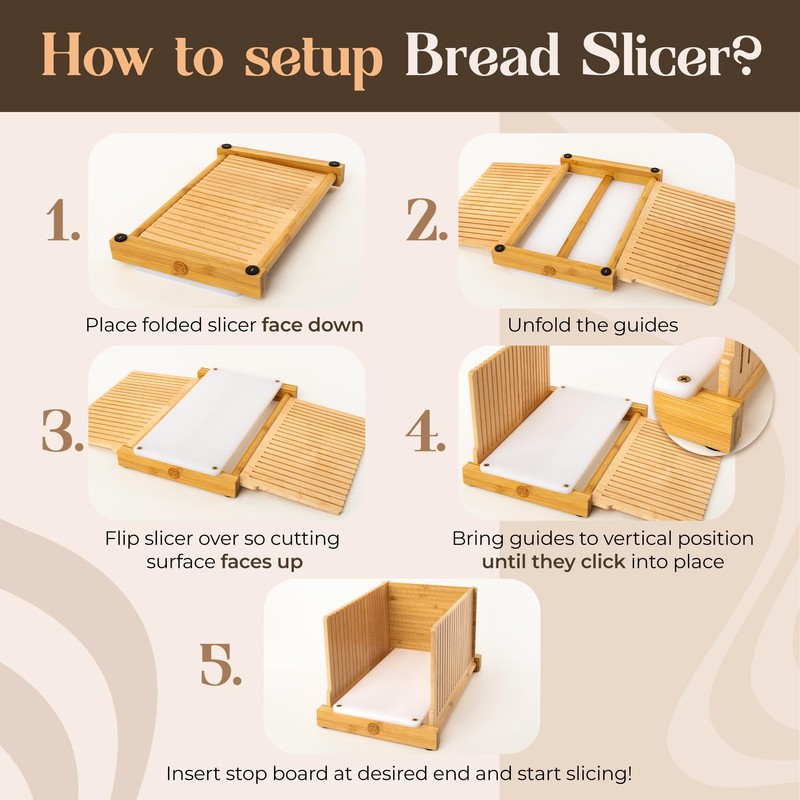 How to setup Bread Slicer?

1.

Place folded slicer face down

2.

Unfold the guides

3.

Flip slicer over so cutting surface faces up

4.

Bring guides to vertical position until they click into place

5.

Insert stop board at desired end and start slicing!