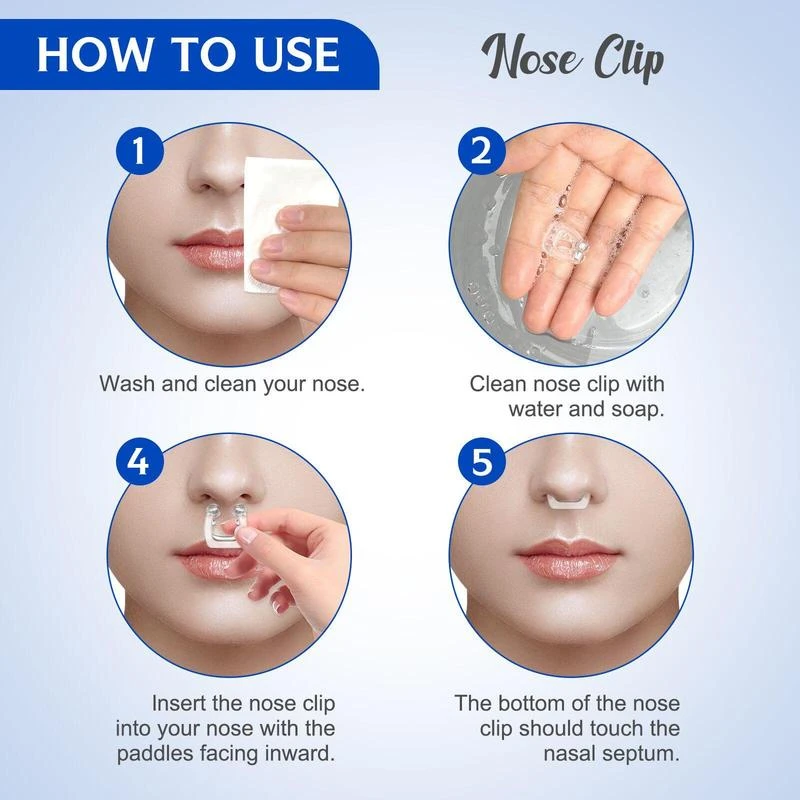 HOW TO USE

Nose Clip

1

Wash and clean your nose.

2

Clean nose clip with water and soap.

4

Insert the nose clip into your nose with the paddles facing inward.

5

The bottom of the nose clip should touch the nasal septum.