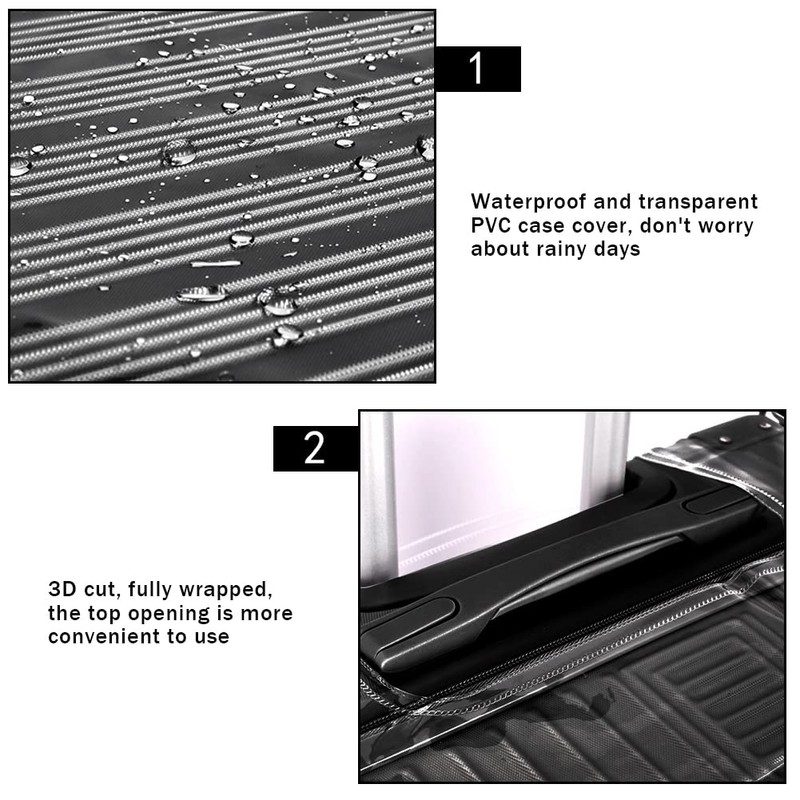 1

Waterproof and transparent PVC case cover, don't worry about rainy days

2

3D cut, fully wrapped, the top opening is more convenient to use